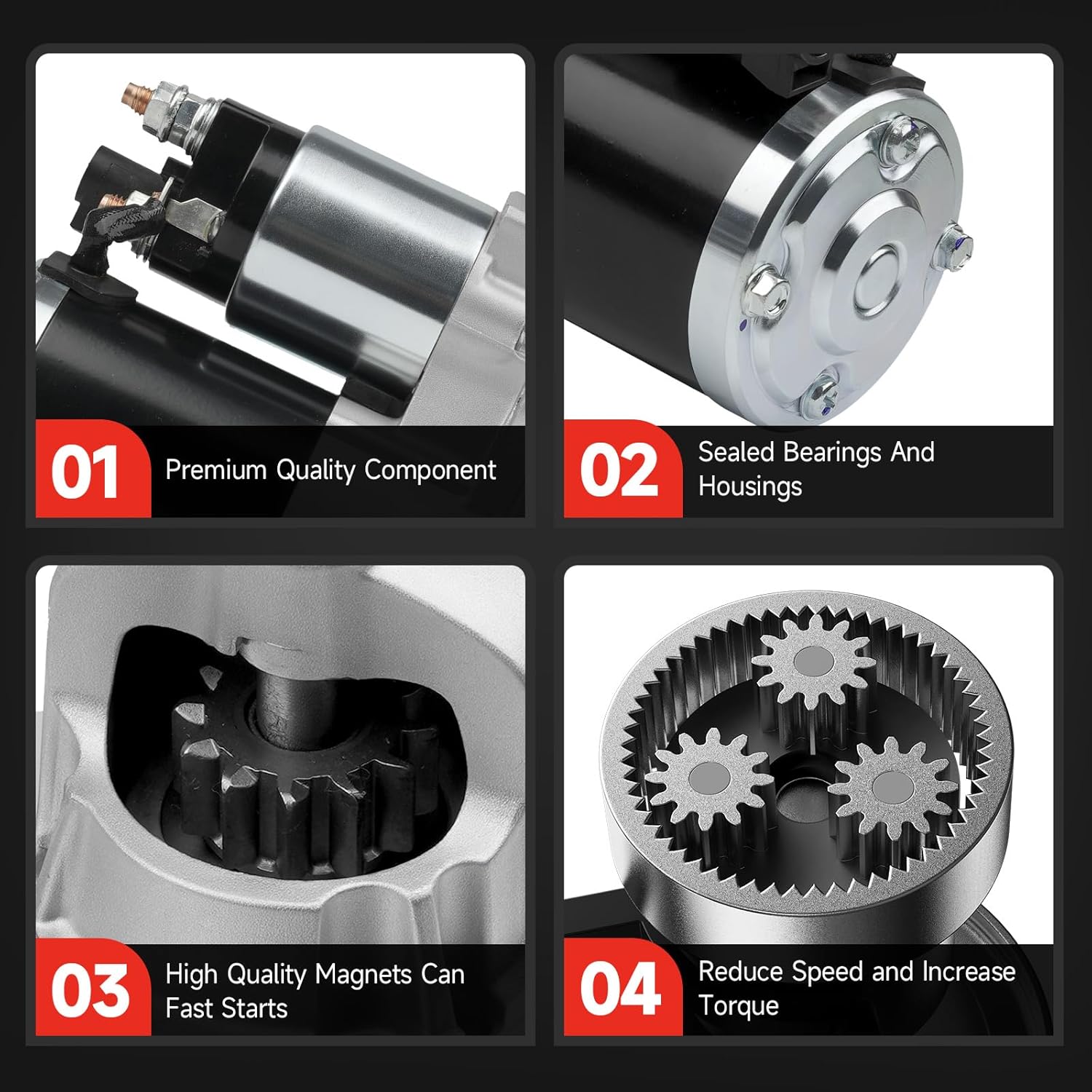 01 Premium Quality Component

02 Sealed Bearings And Housings

03 High Quality Magnets Can Fast Starts

04 Reduce Speed and Increase Torque