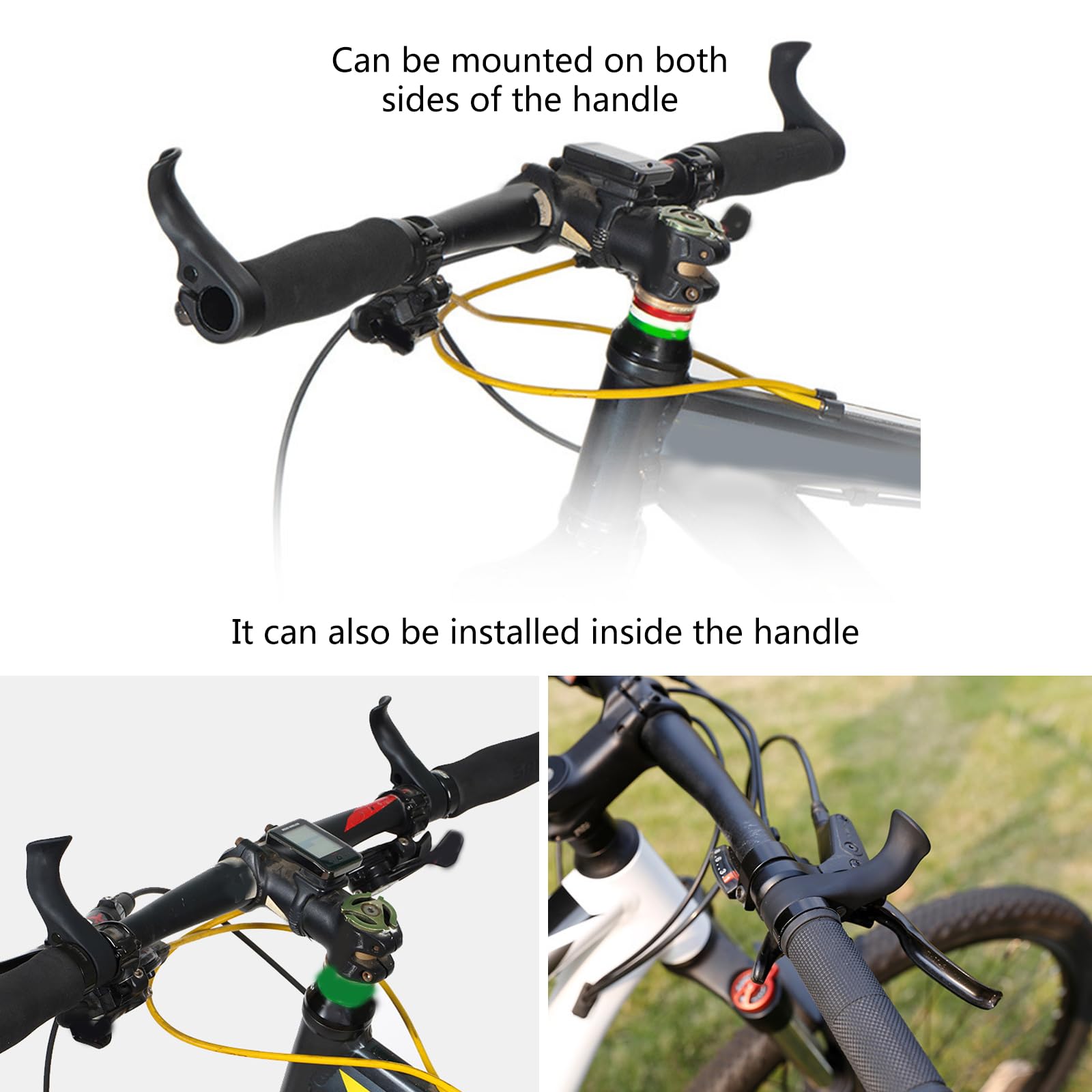 Can be mounted on both sides of the handle

It can also be installed inside the handle