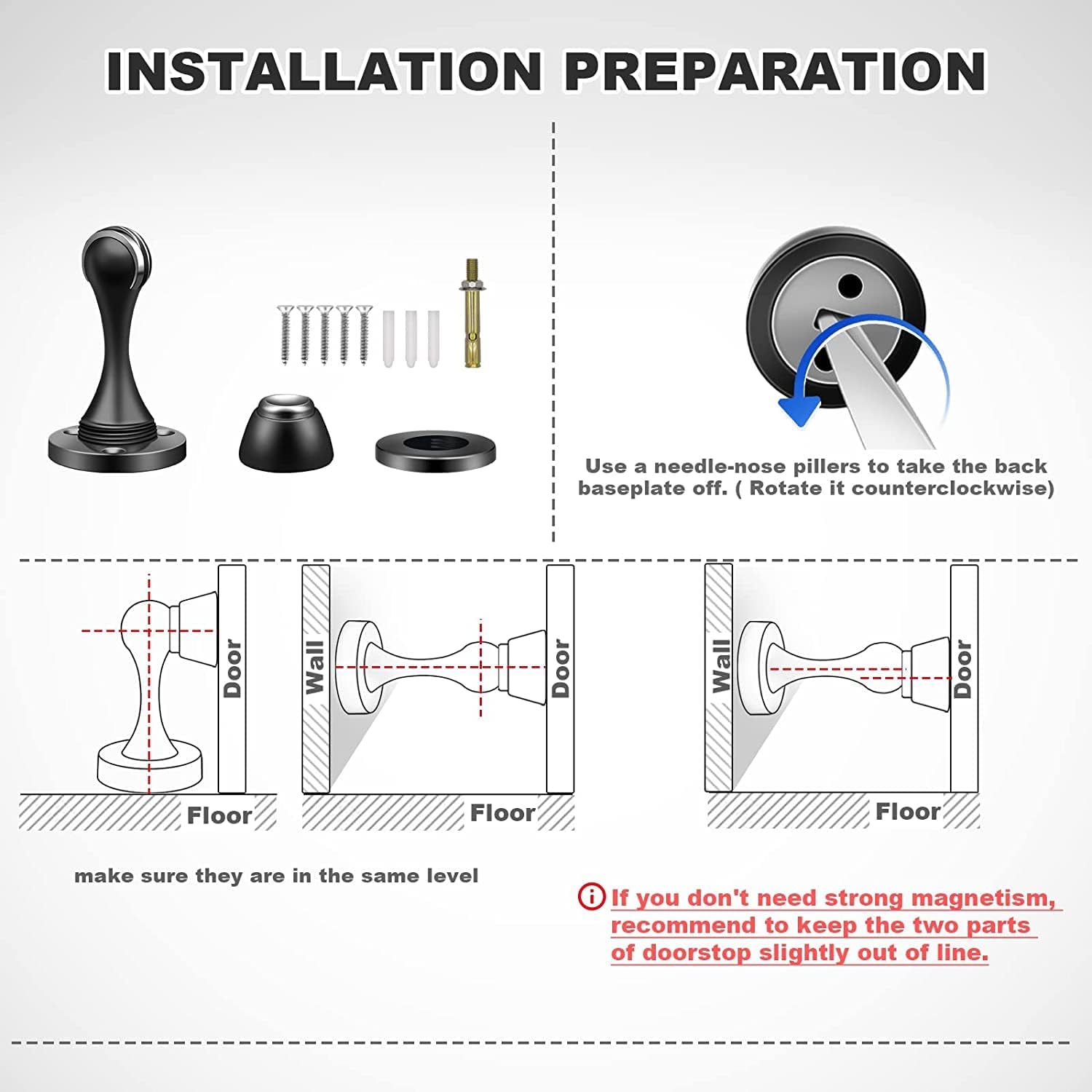 INSTALLATION PREPARATION

Use a needle-nose pillers to take the back baseplate off. ( Rotate it counterclockwise)

Door

Floor

Wall

Door

Floor

Wall

Door

Floor

make sure they are in the same level

If you don't need strong magnetism, recommend to keep the two parts of doorstop slightly out of line.