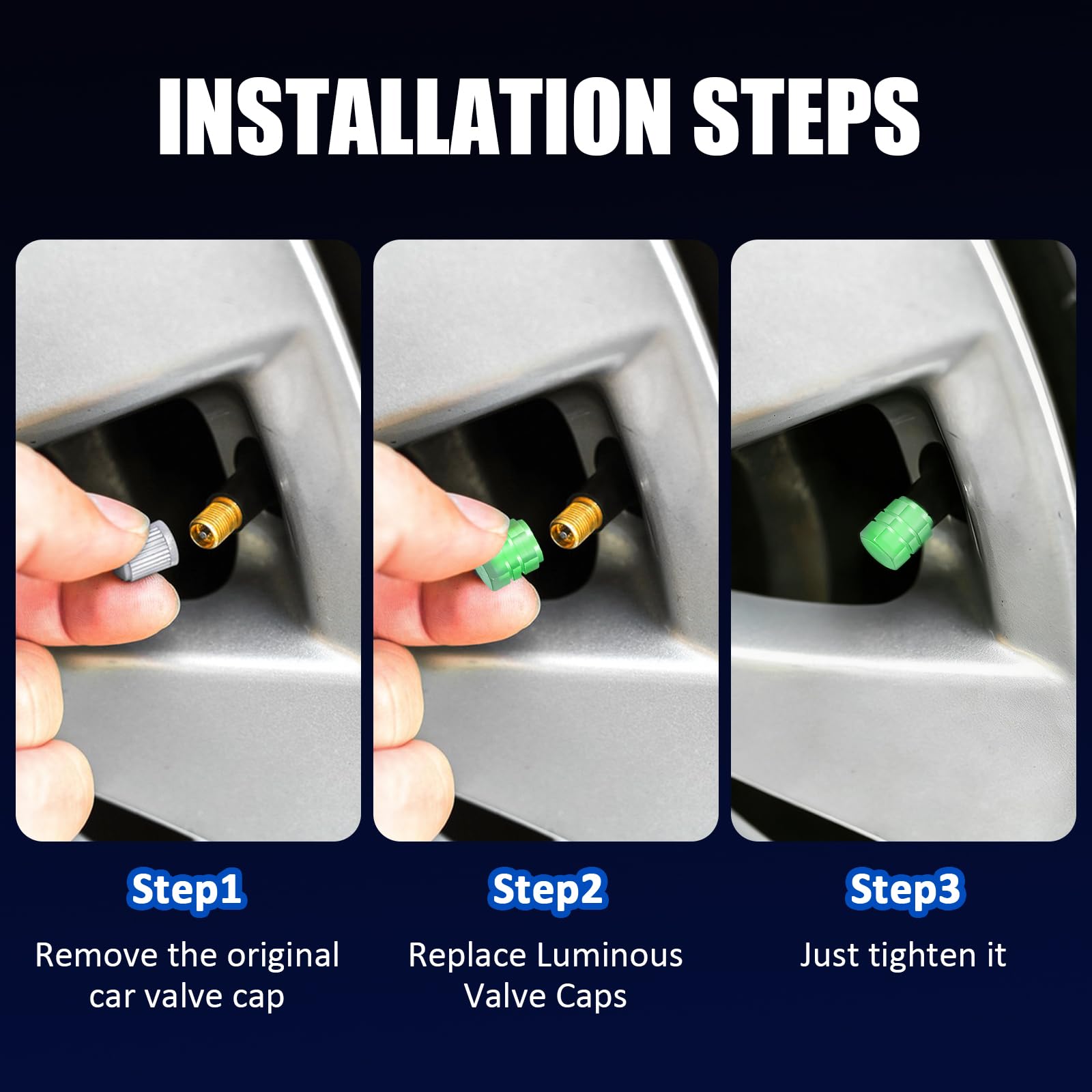 INSTALLATION STEPS

Step1

Remove the original car valve cap

Step2

Replace Luminous Valve Caps

Step3

Just tighten it