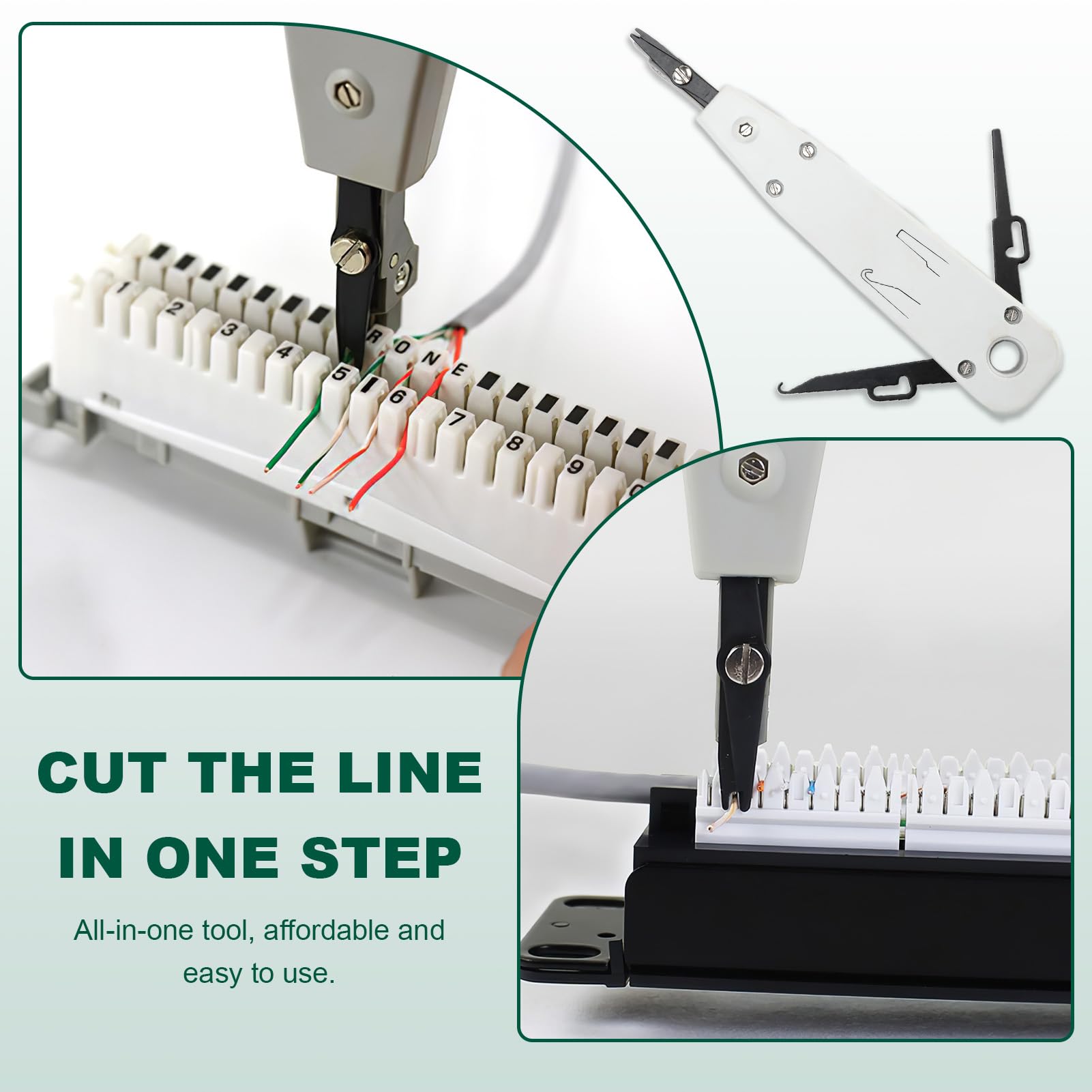 1 2 3 4 5 6 7 8 9
R O N E

CUT THE LINE IN ONE STEP

All-in-one tool, affordable and easy to use.