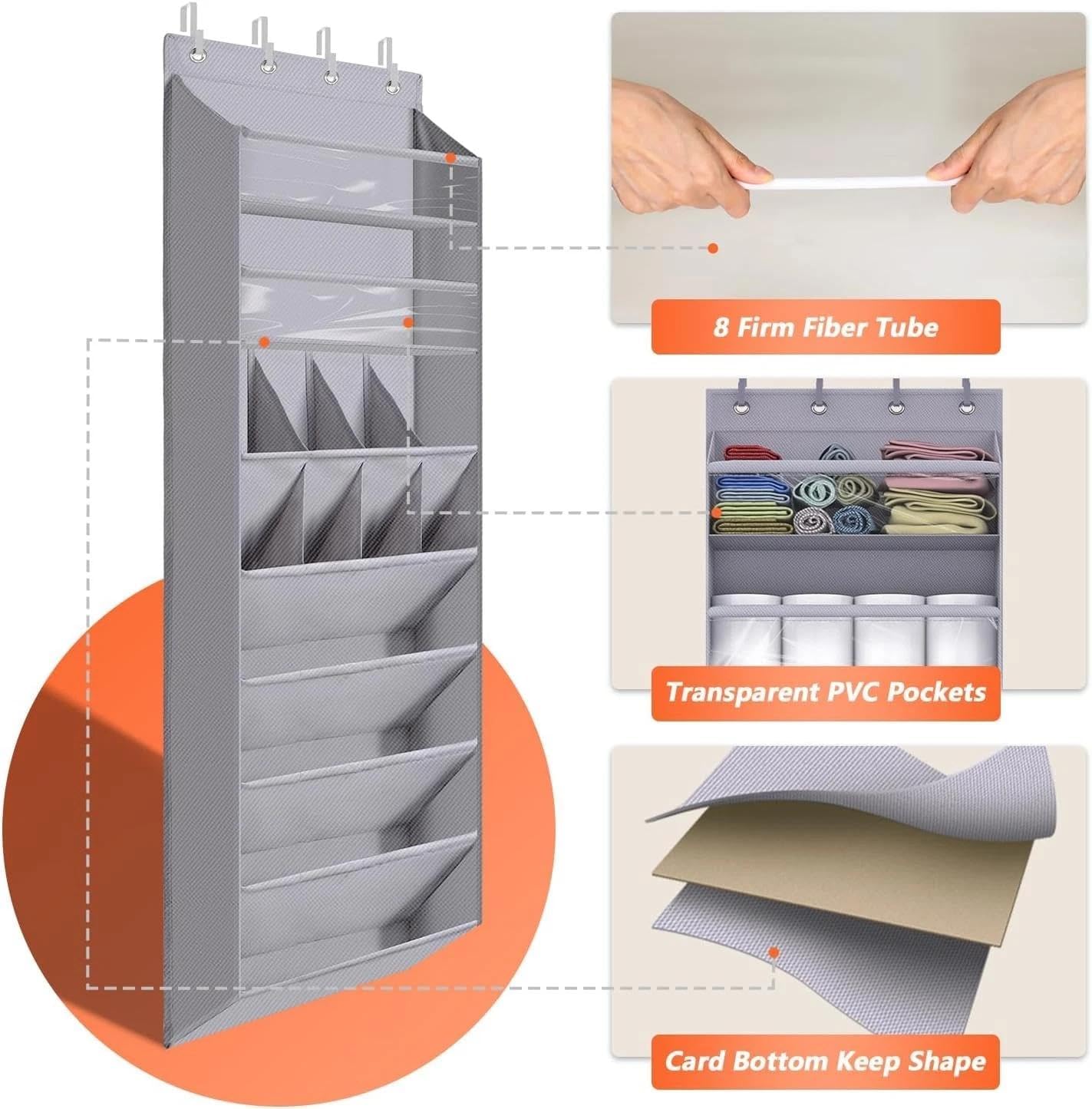 8 Firm Fiber Tube

Transparent PVC Pockets

Card Bottom Keep Shape