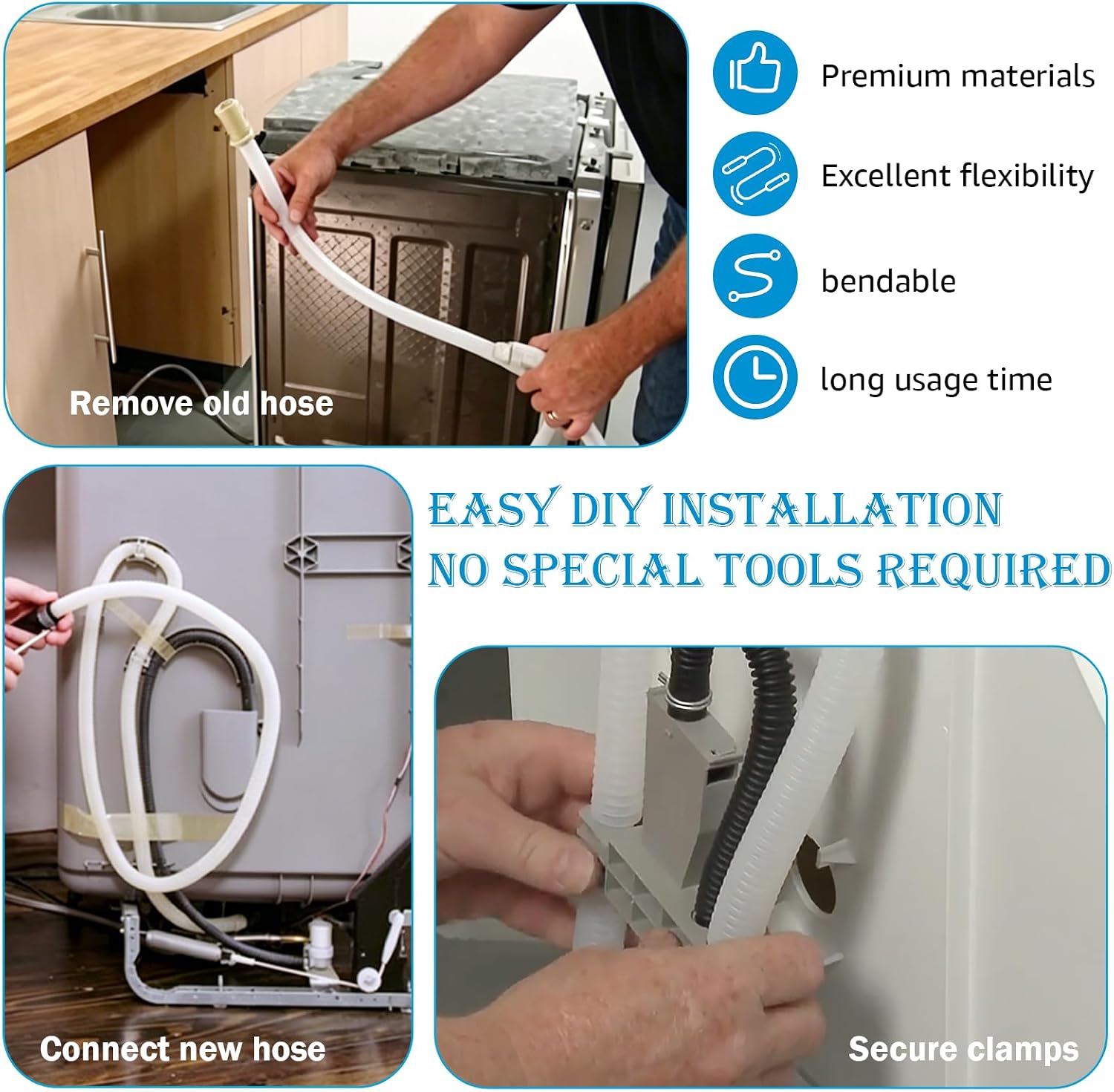 Remove old hose

Premium materials

Excellent flexibility

bendable

long usage time

EASY DIY INSTALLATION
NO SPECIAL TOOLS REQUIRED

Connect new hose

Secure clamps