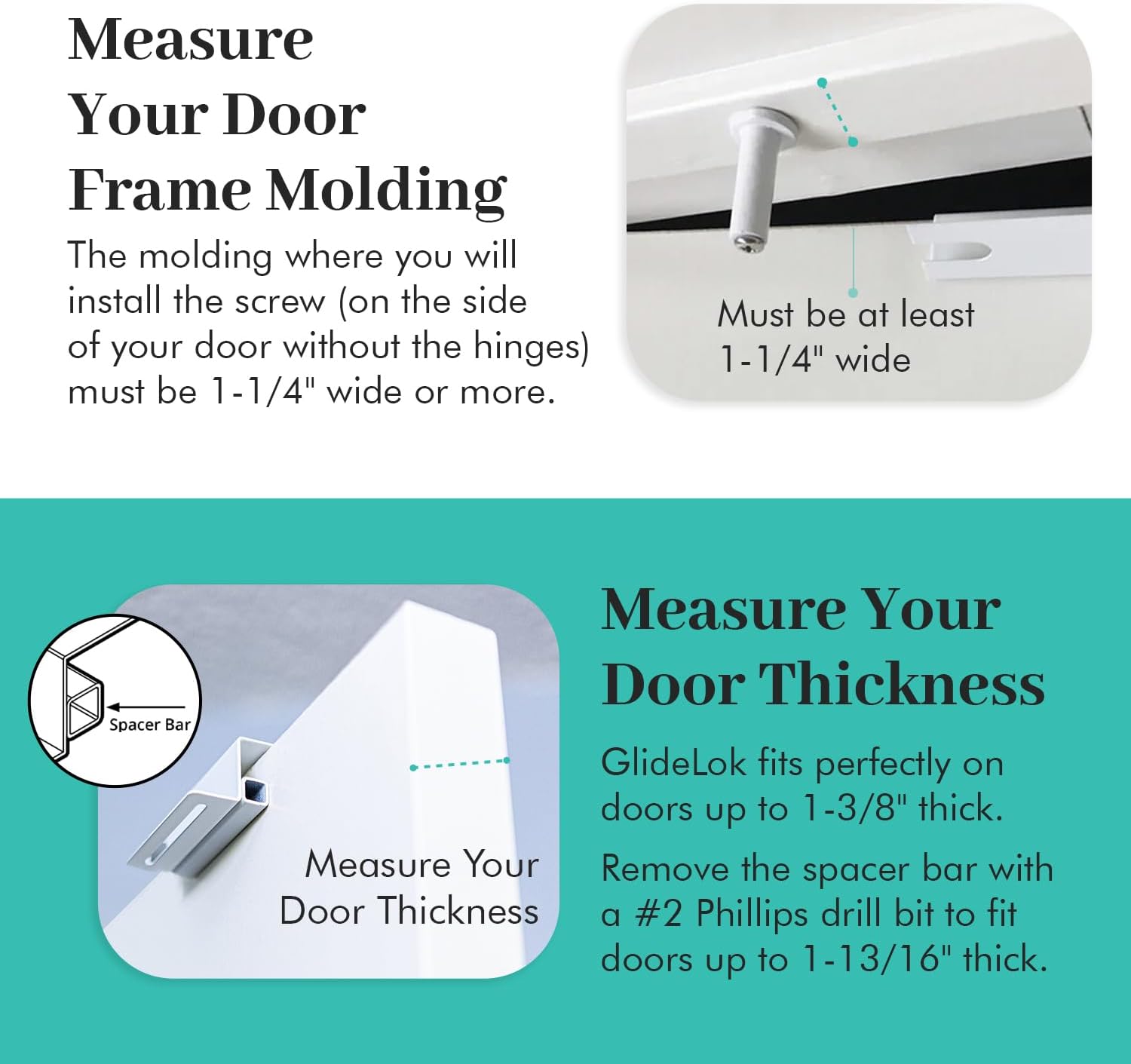 Measure Your Door Frame Molding

The molding where you will install the screw (on the side of your door without the hinges) must be 1-1/4" wide or more.

Must be at least 1-1/4" wide

Spacer Bar

Measure Your Door Thickness

Measure Your Door Thickness

GlideLok fits perfectly on doors up to 1-3/8" thick.

Remove the spacer bar with a #2 Phillips drill bit to fit doors up to 1-13/16" thick.