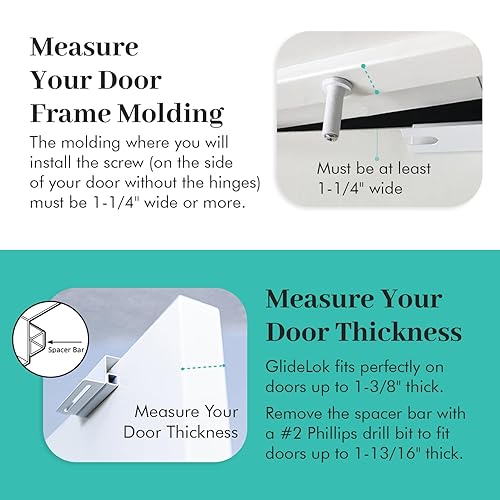 Measure Your Door Frame Molding

The molding where you will install the screw (on the side of your door without the hinges) must be 1-1/4" wide or more.

Must be at least 1-1/4" wide

Spacer Bar

Measure Your Door Thickness

Measure Your Door Thickness

GlideLok fits perfectly on doors up to 1-3/8" thick.

Remove the spacer bar with a #2 Phillips drill bit to fit doors up to 1-13/16" thick.