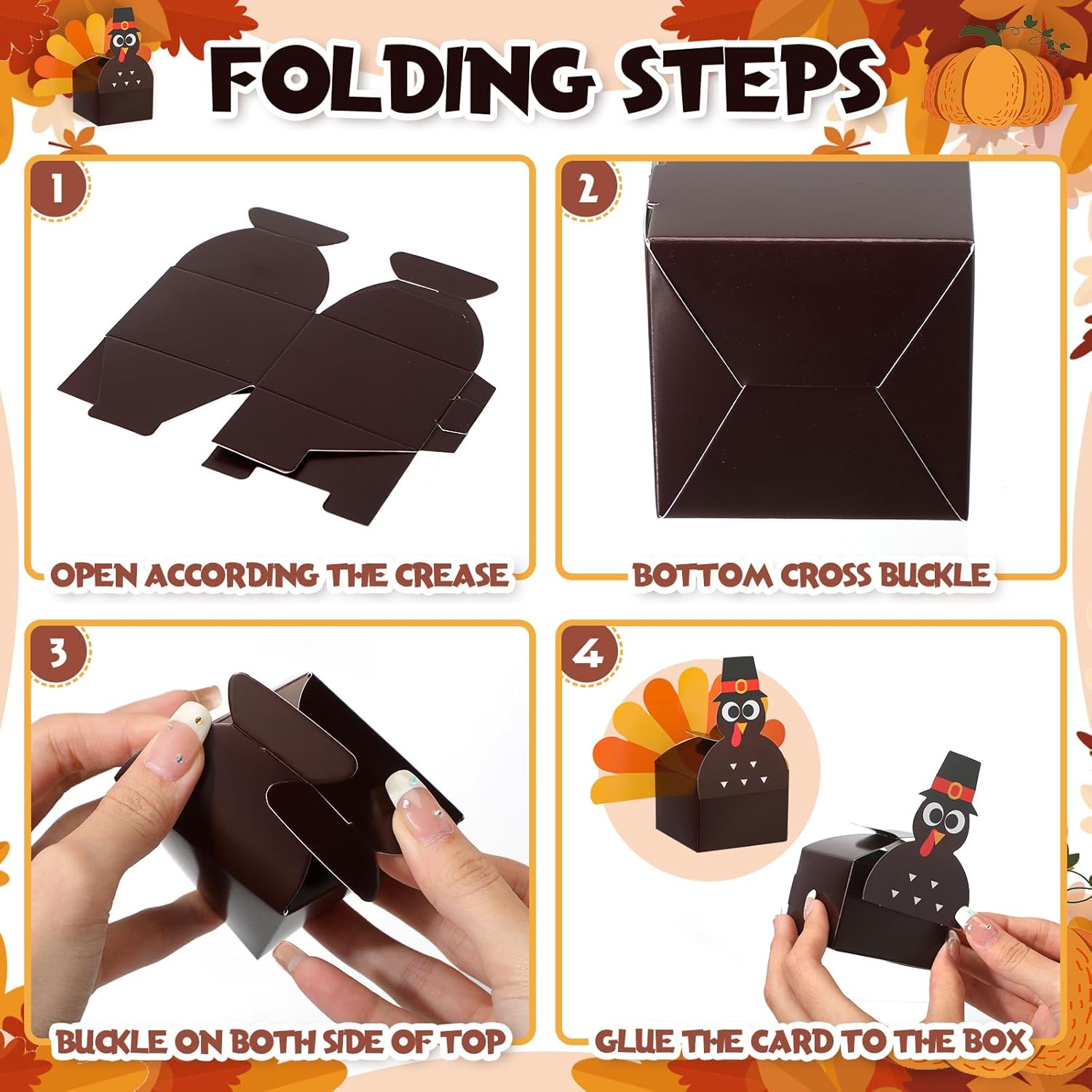 FOLDING STEPS

1

OPEN ACCORDING THE CREASE

2

BOTTOM CROSS BUCKLE

3

BUCKLE ON BOTH SIDE OF TOP

4

GLUE THE CARD TO THE BOX