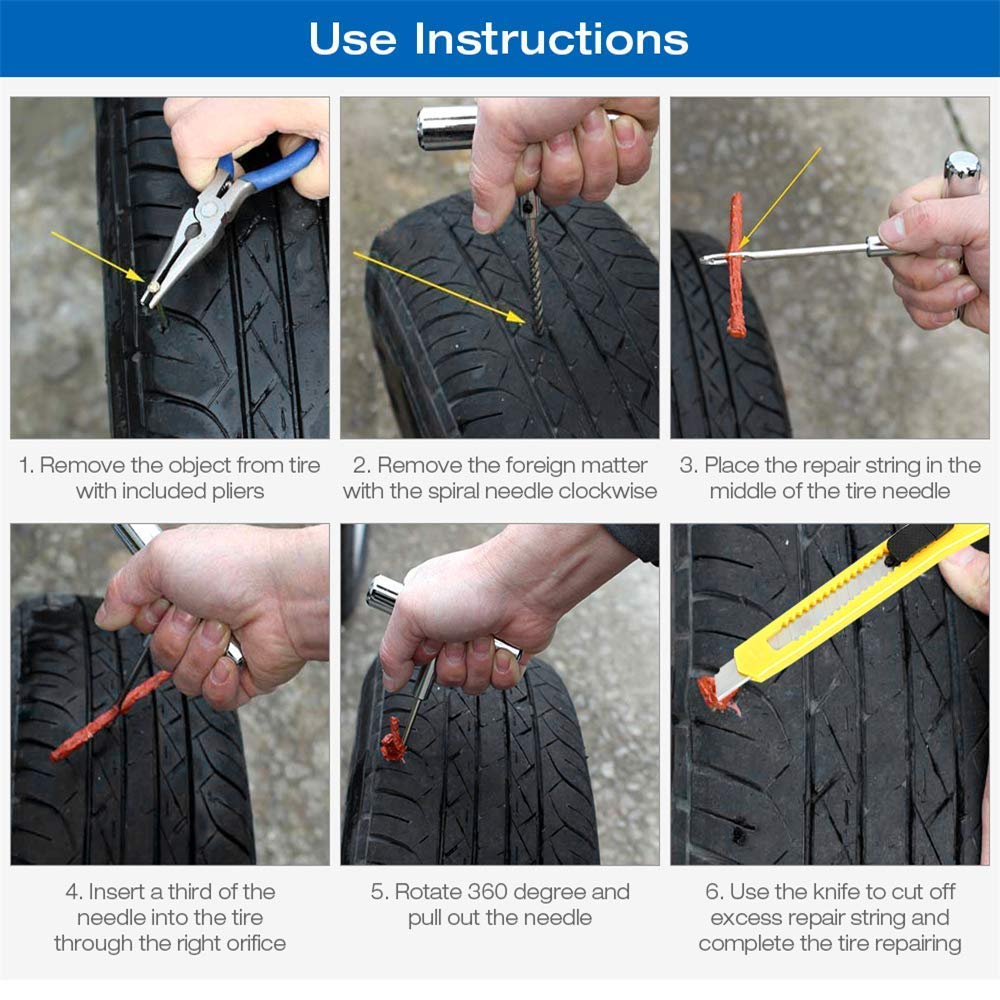 Use Instructions

1. Remove the object from tire with included pliers

2. Remove the foreign matter with the spiral needle clockwise

3. Place the repair string in the middle of the tire needle

4. Insert a third of the needle into the tire through the right orifice

5. Rotate 360 degree and pull out the needle

6. Use the knife to cut off excess repair string and complete the tire repairing