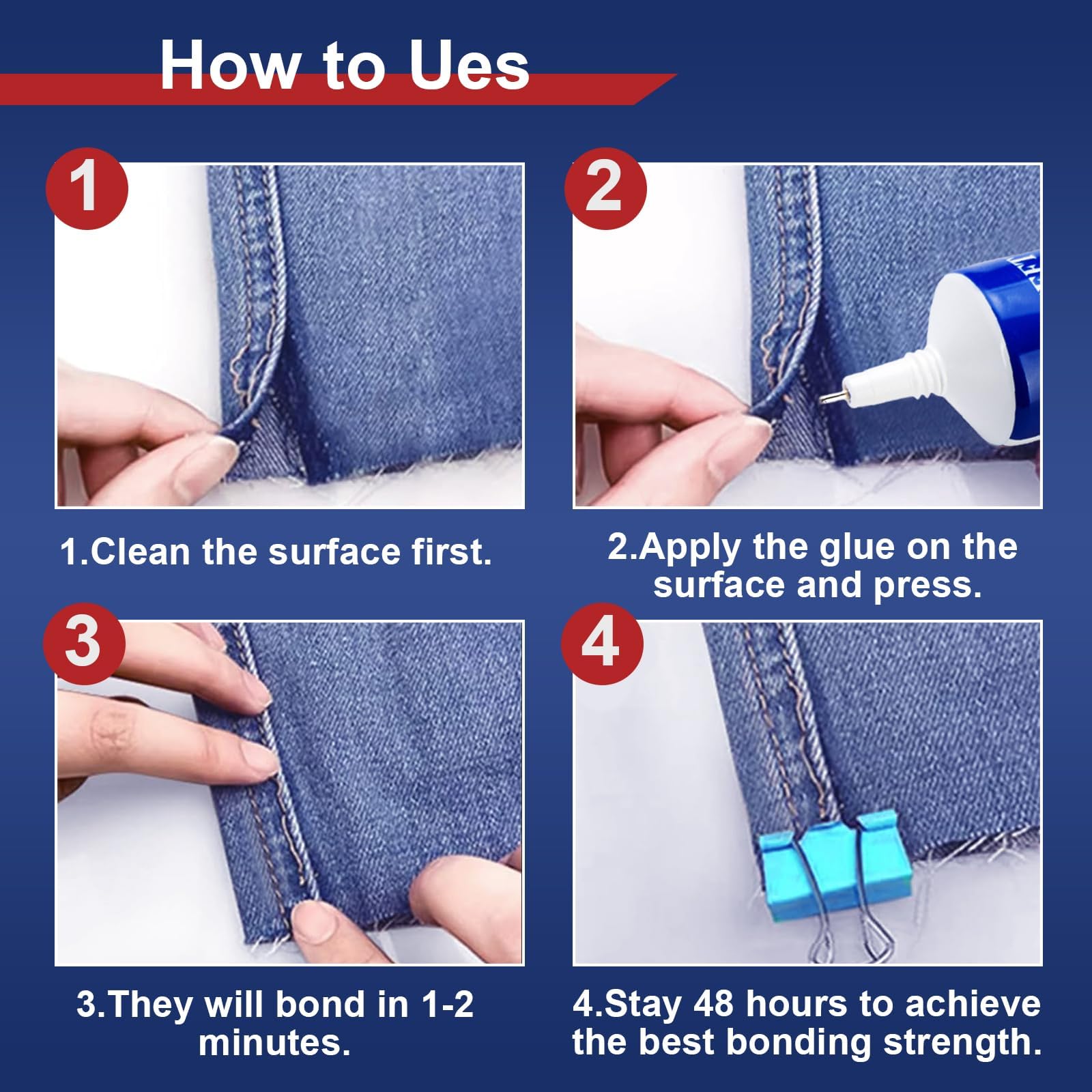 How to Ues

1

1.Clean the surface first.

2

2.Apply the glue on the surface and press.

3

3.They will bond in 1-2 minutes.

4

4.Stay 48 hours to achieve the best bonding strength.