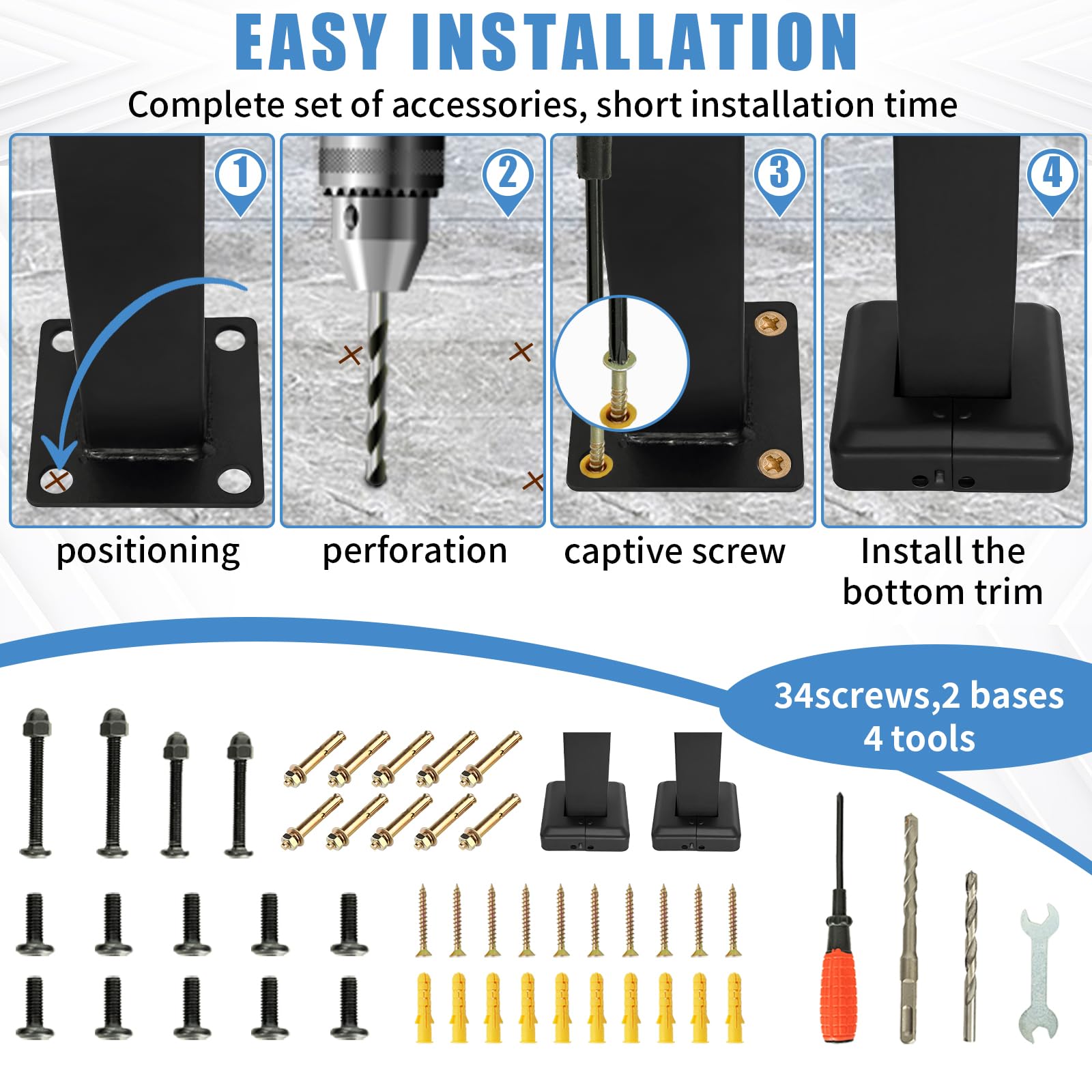 EASY INSTALLATION

Complete set of accessories, short installation time

1

2

3

4

positioning

perforation

captive screw

Install the bottom trim

34screws,2 bases 4 tools