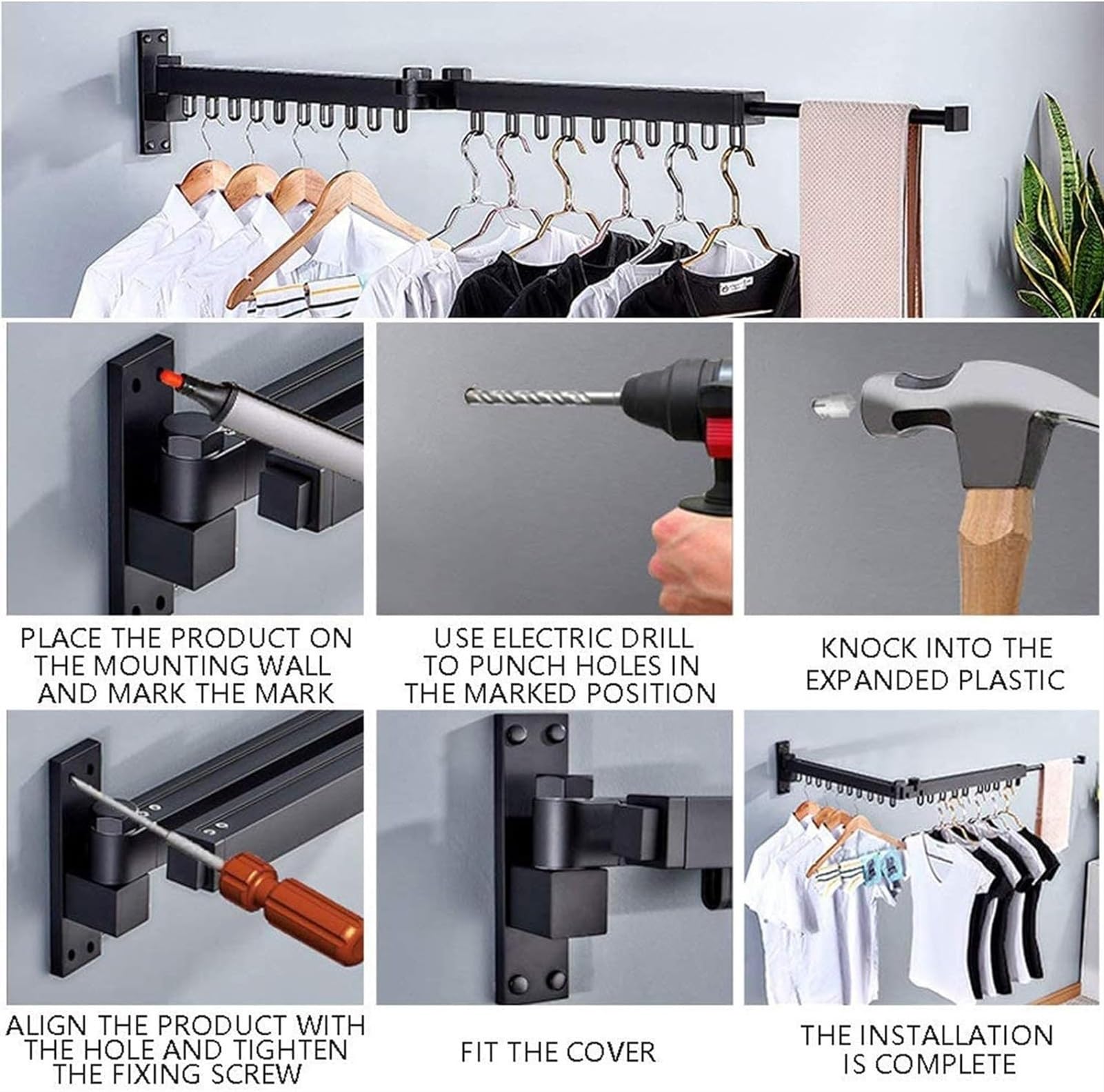 PLACE THE PRODUCT ON THE MOUNTING WALL AND MARK THE MARK

USE ELECTRIC DRILL TO PUNCH HOLES IN THE MARKED POSITION

KNOCK INTO THE EXPANDED PLASTIC

ALIGN THE PRODUCT WITH THE HOLE AND TIGHTEN THE FIXING SCREW

FIT THE COVER

THE INSTALLATION IS COMPLETE