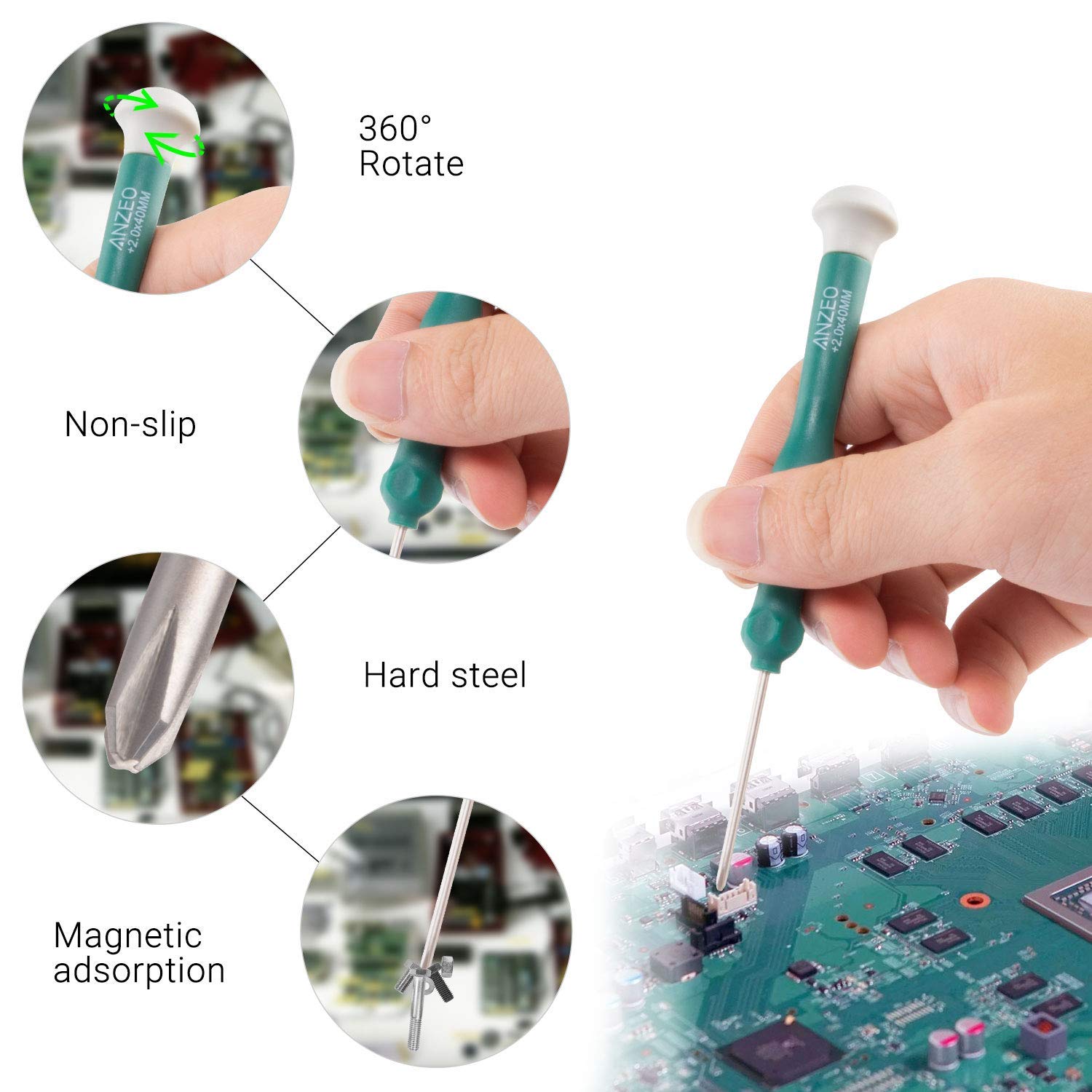 ANZEO
+2.0x40MM

360°
Rotate

Non-slip

Hard steel

Magnetic
adsorption

ANZEO
+2.0x40MM