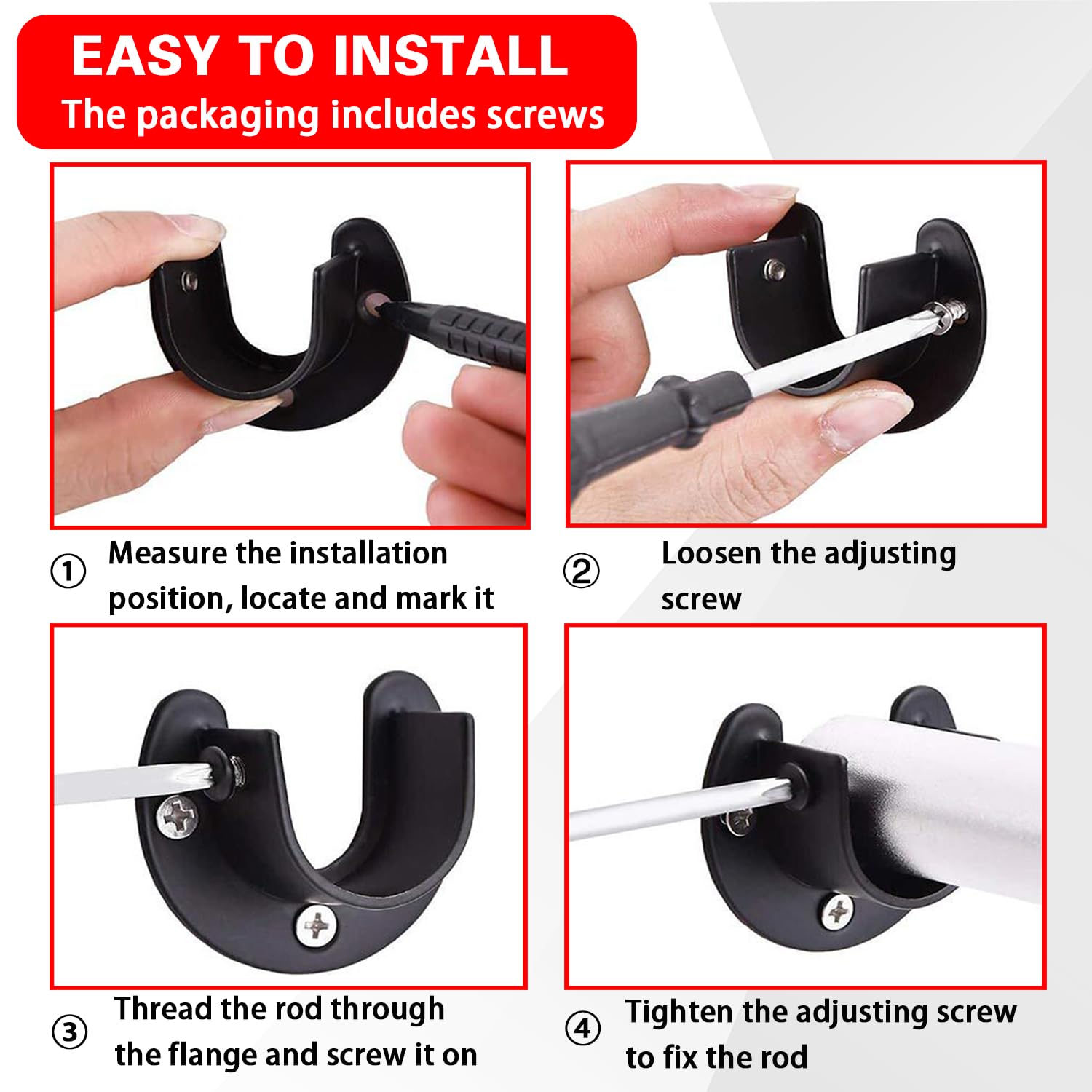 EASY TO INSTALL
The packaging includes screws

① Measure the installation position, locate and mark it

② Loosen the adjusting screw

③ Thread the rod through the flange and screw it on

④ Tighten the adjusting screw to fix the rod