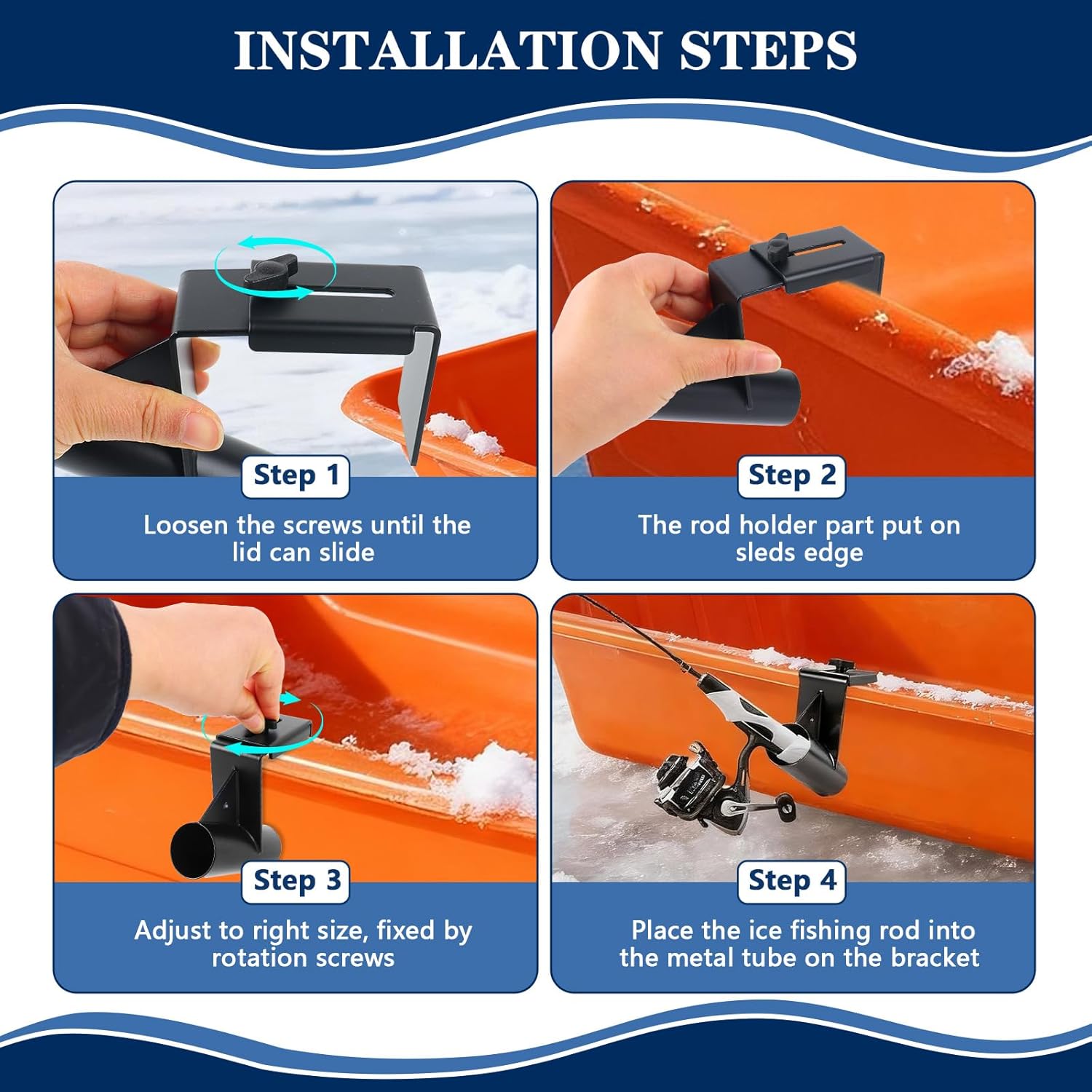 INSTALLATION STEPS

Step 1

Loosen the screws until the lid can slide

Step 2

The rod holder part put on sleds edge

Step 3

Adjust to right size, fixed by rotation screws

Step 4

Place the ice fishing rod into the metal tube on the bracket