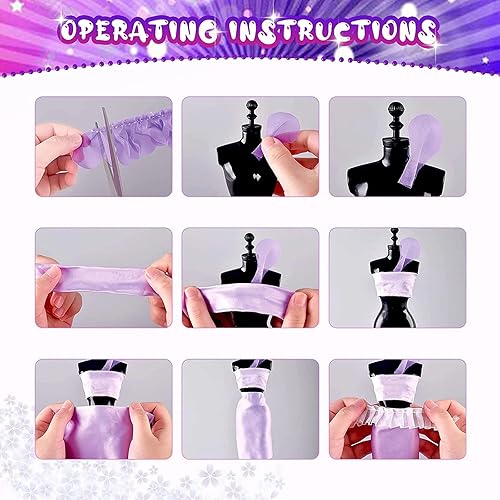 OPERATING INSTRUCTIONS