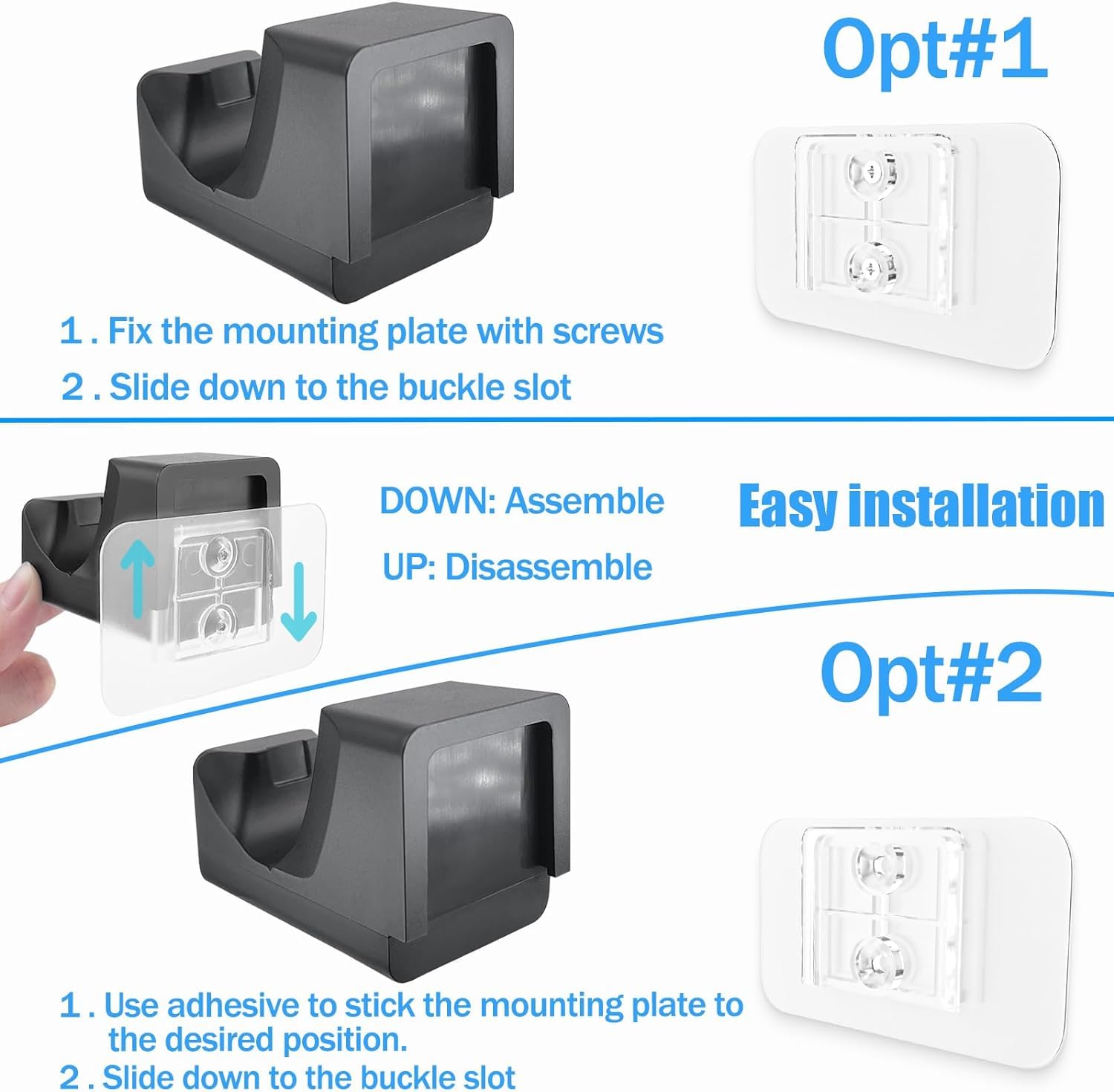 Opt#1

1 . Fix the mounting plate with screws
2 . Slide down to the buckle slot

DOWN: Assemble
UP: Disassemble

Easy installation

Opt#2

1 . Use adhesive to stick the mounting plate to the desired position.
2 . Slide down to the buckle slot