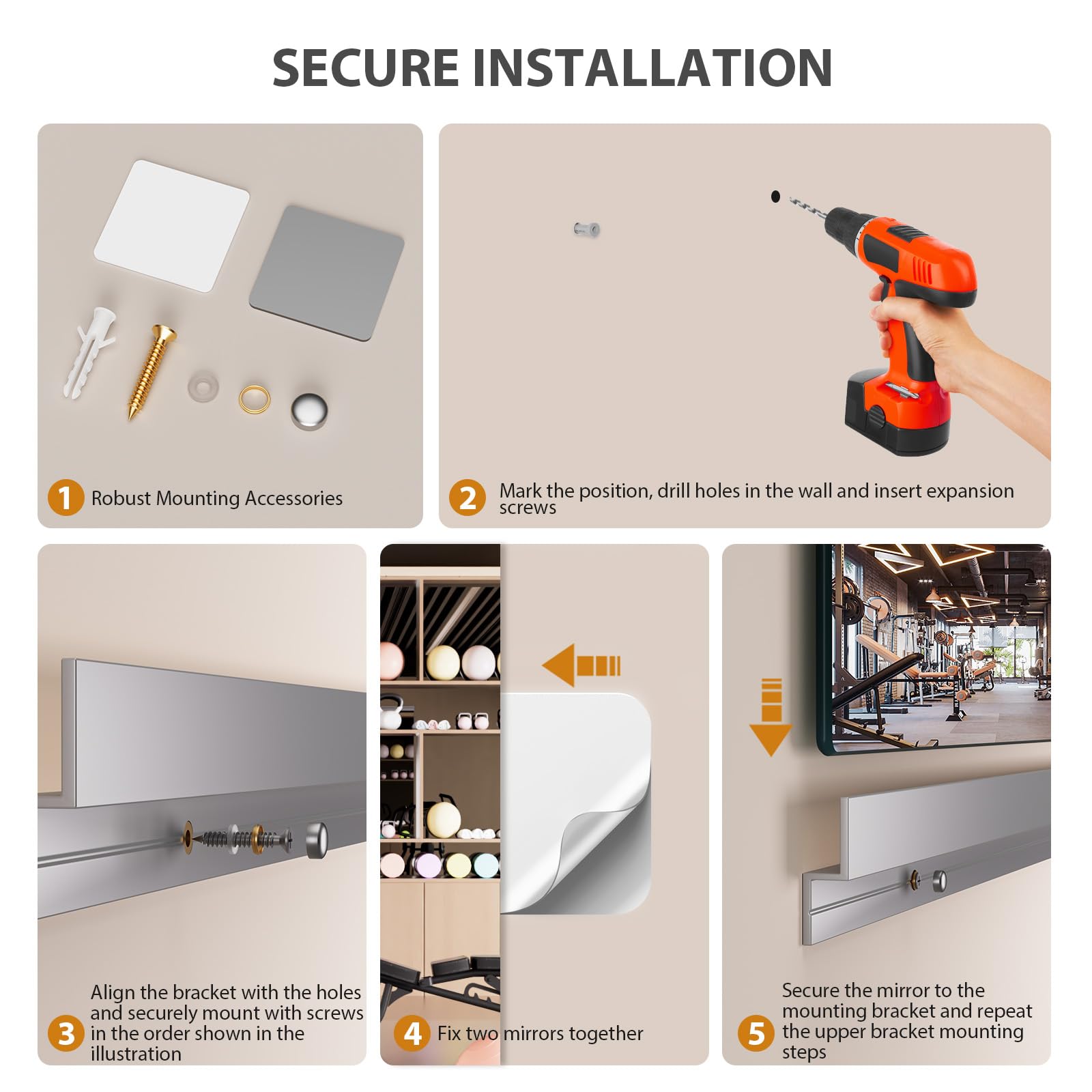 SECURE INSTALLATION

1 Robust Mounting Accessories

2 Mark the position, drill holes in the wall and insert expansion screws

3 Align the bracket with the holes and securely mount with screws in the order shown in the illustration

4 Fix two mirrors together

5 Secure the mirror to the mounting bracket and repeat the upper bracket mounting steps