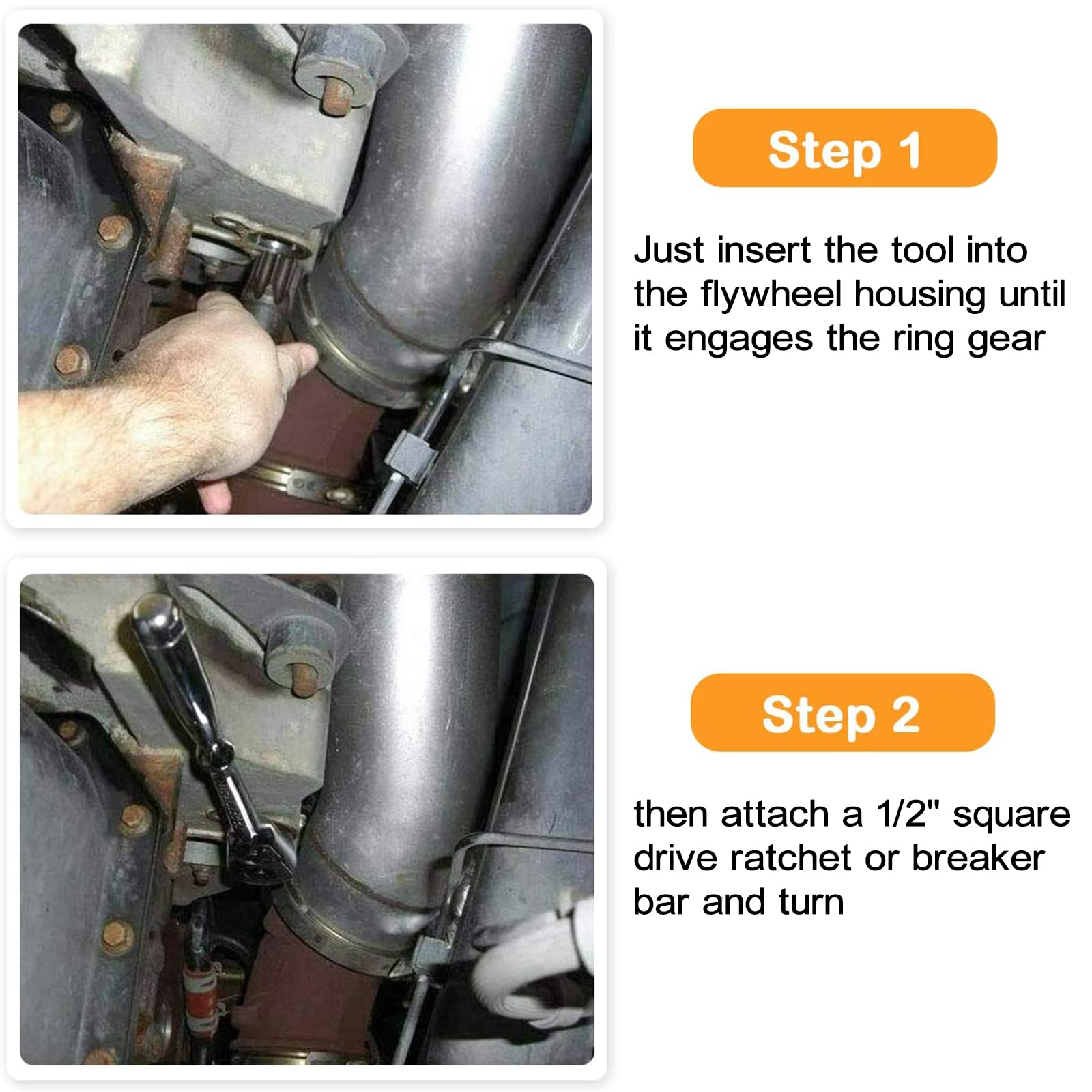 Step 1

Just insert the tool into the flywheel housing until it engages the ring gear

Step 2

then attach a 1/2" square drive ratchet or breaker bar and turn