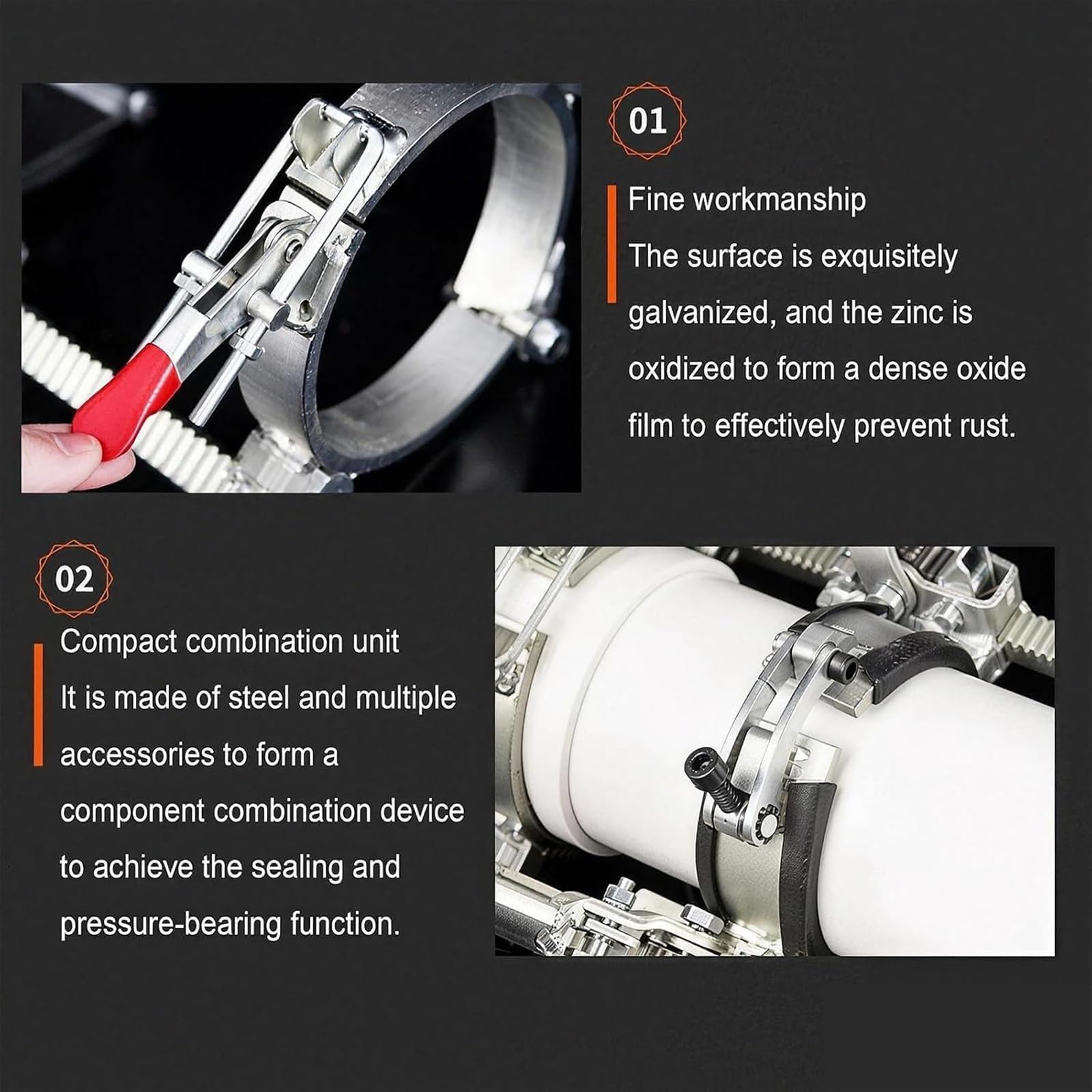 01

Fine workmanship

The surface is exquisitely galvanized, and the zinc is oxidized to form a dense oxide film to effectively prevent rust.

02

Compact combination unit

It is made of steel and multiple accessories to form a component combination device to achieve the sealing and pressure-bearing function.