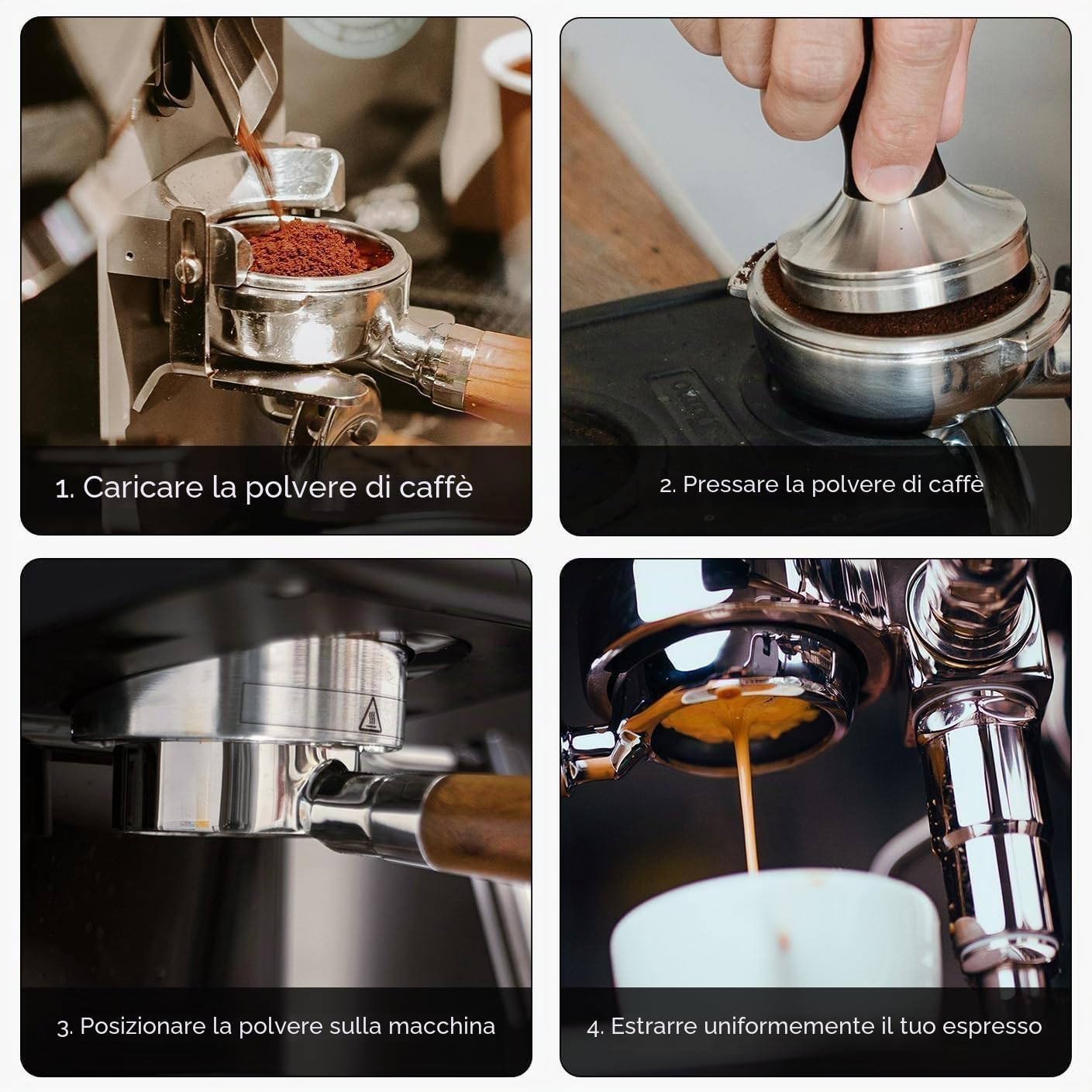 1. Caricare la polvere di caffè

2. Pressare la polvere di caffè

3. Posizionare la polvere sulla macchina

4. Estrarre uniformemente il tuo espresso