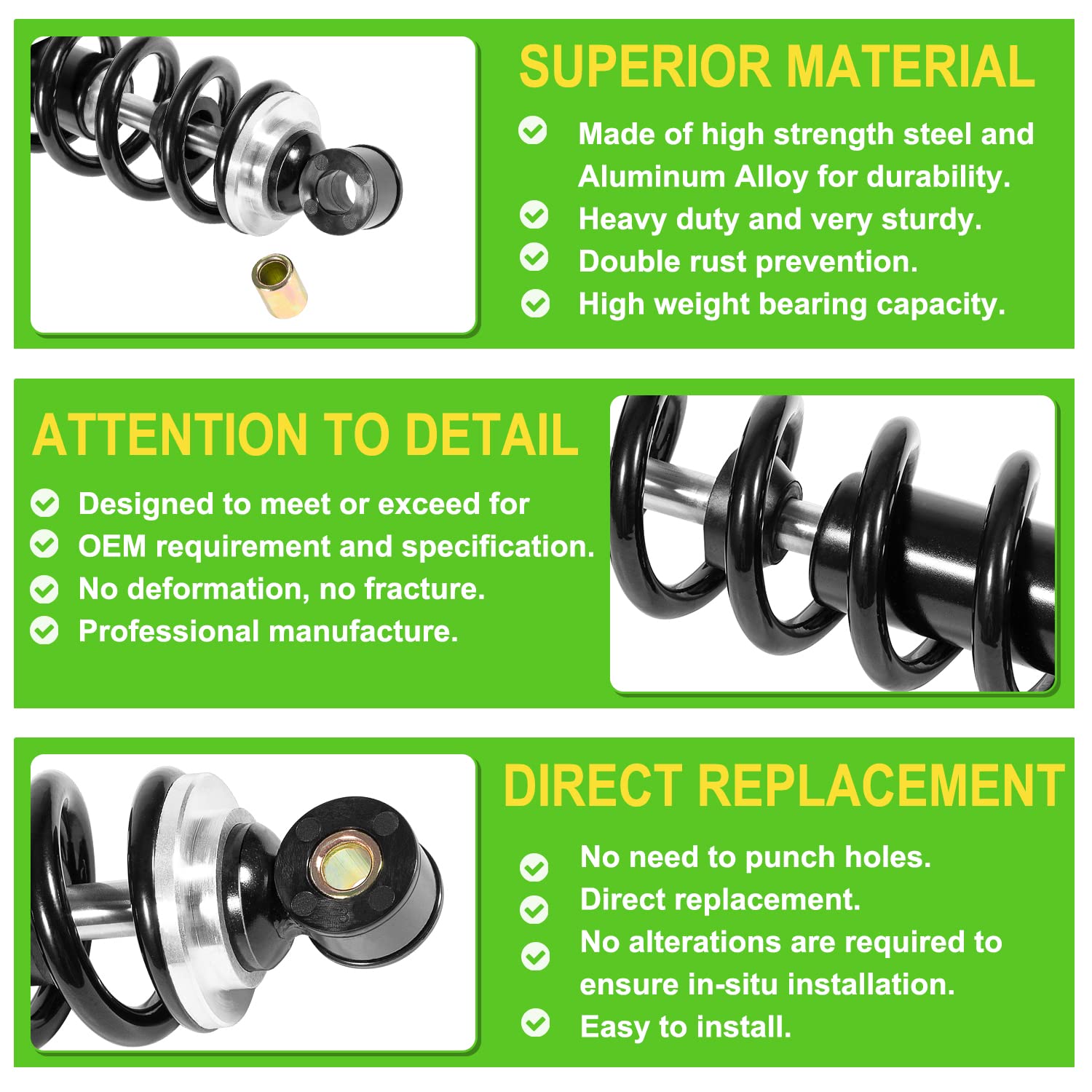 SUPERIOR MATERIAL

Made of high strength steel and Aluminum Alloy for durability.

Heavy duty and very sturdy.

Double rust prevention.

High weight bearing capacity.

ATTENTION TO DETAIL

Designed to meet or exceed for

OEM requirement and specification.

No deformation, no fracture.

Professional manufacture.

DIRECT REPLACEMENT

No need to punch holes.

Direct replacement.

No alterations are required to ensure in-situ installation.

Easy to install.