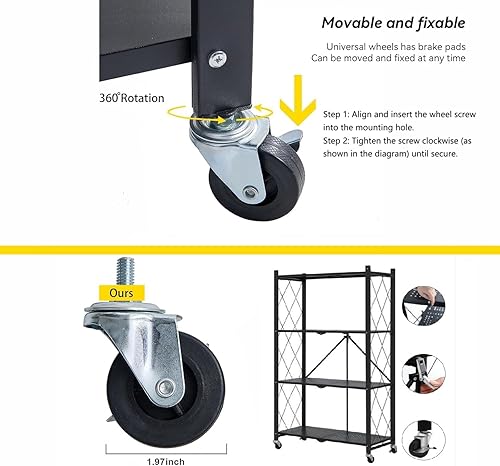 Movable and fixable

Universal wheels has brake pads
Can be moved and fixed at any time

360°Rotation

Step 1: Align and insert the wheel screw into the mounting hole.
Step 2: Tighten the screw clockwise (as shown in the diagram) until secure.

Ours

1.97inch