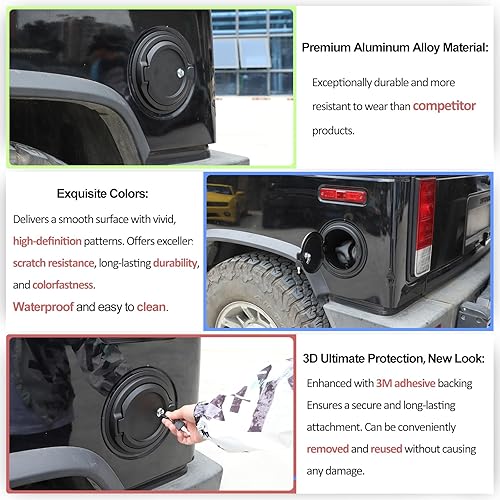 Premium Aluminum Alloy Material:

Exceptionally durable and more resistant to wear than competitor products.

Exquisite Colors:

Delivers a smooth surface with vivid, high-definition patterns. Offers exceller scratch resistance, long-lasting durability, and colorfastness.

Waterproof and easy to clean.

3D Ultimate Protection, New Look:

Enhanced with 3M adhesive backing Ensures a secure and long-lasting attachment. Can be conveniently removed and reused without causing any damage.