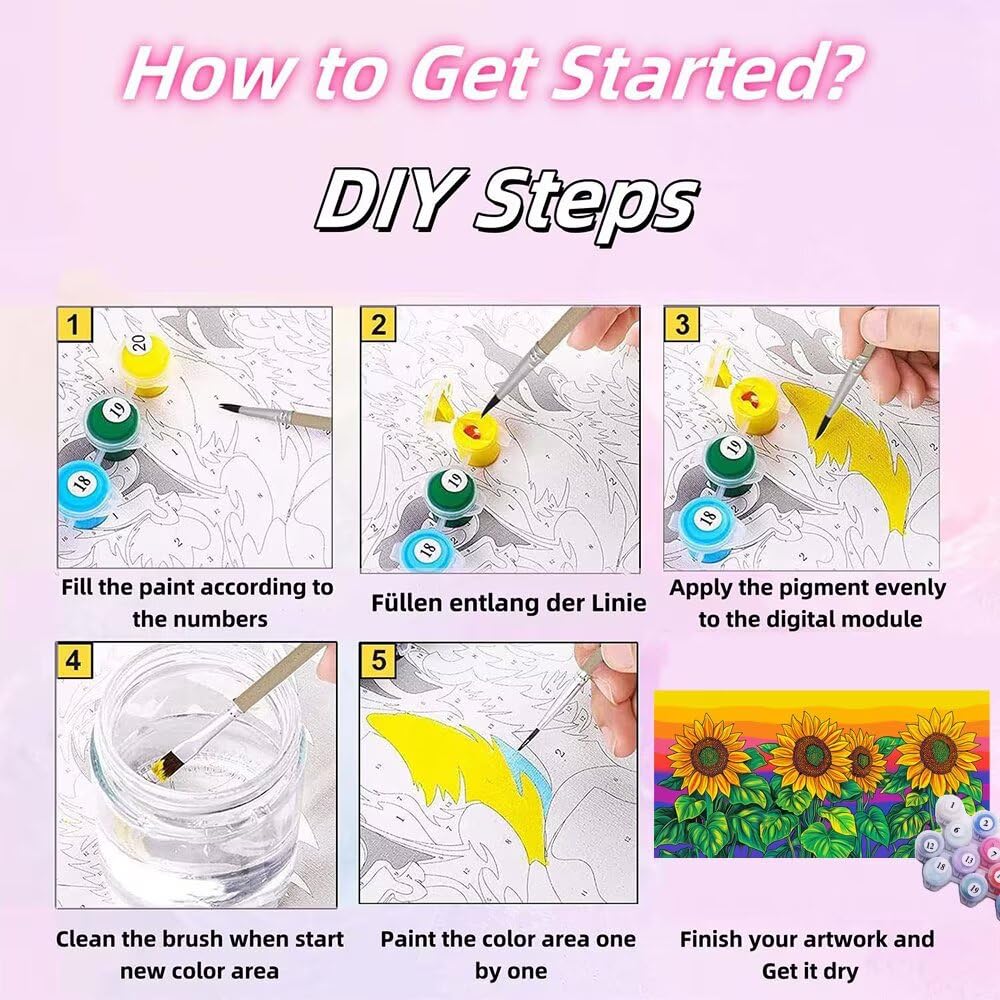 How to Get Started?

DIY Steps

1

20

19

18

Fill the paint according to the numbers

2

19

18

Füllen entlang der Linie

3

19

18

Apply the pigment evenly to the digital module

4

Clean the brush when start new color area

5

Paint the color area one by one

Finish your artwork and Get it dry