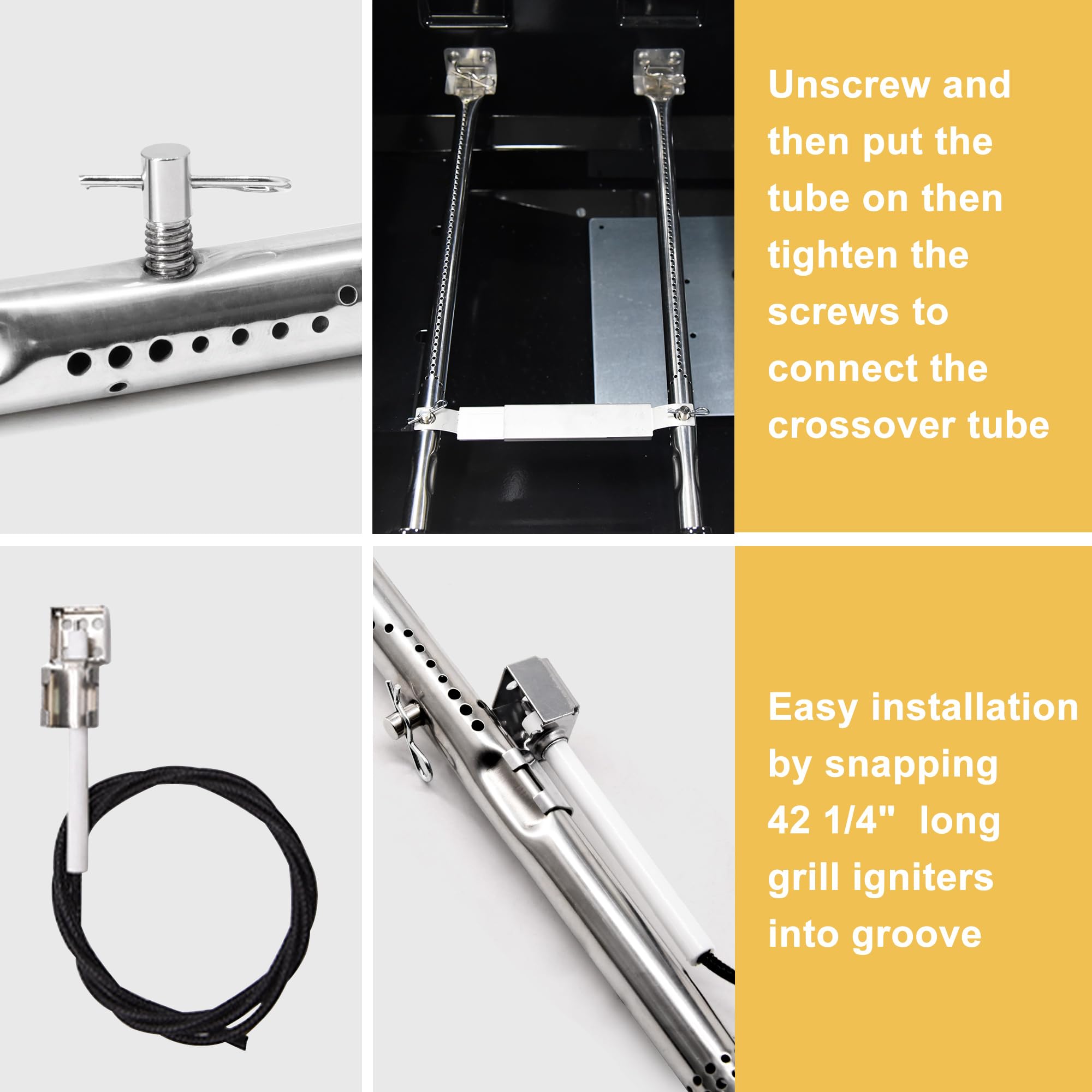 Unscrew and then put the tube on then tighten the screws to connect the crossover tube

Easy installation by snapping 42 1/4" long grill igniters into groove