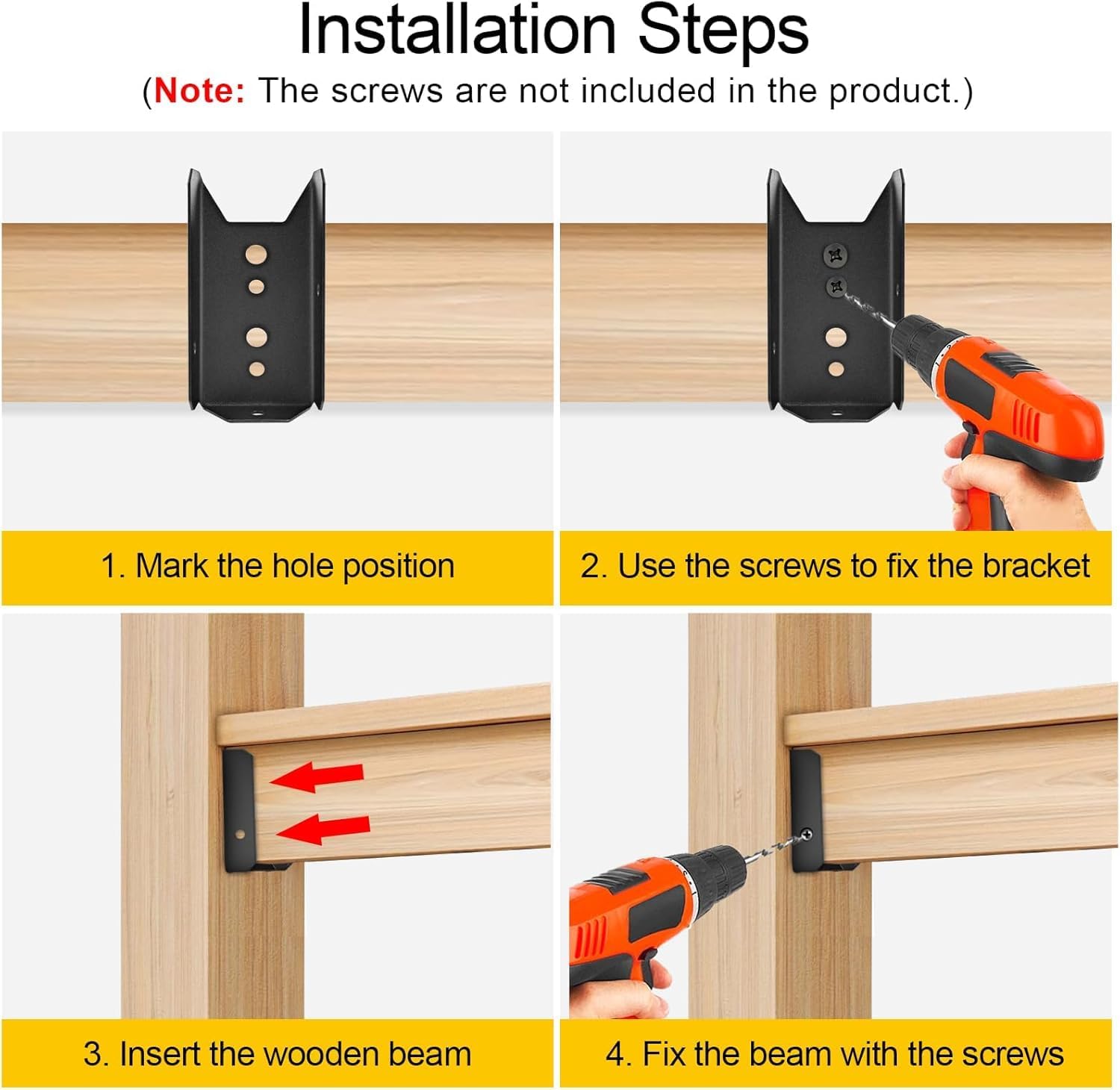 Installation Steps

(Note: The screws are not included in the product.)

1. Mark the hole position

2. Use the screws to fix the bracket

3. Insert the wooden beam

4. Fix the beam with the screws