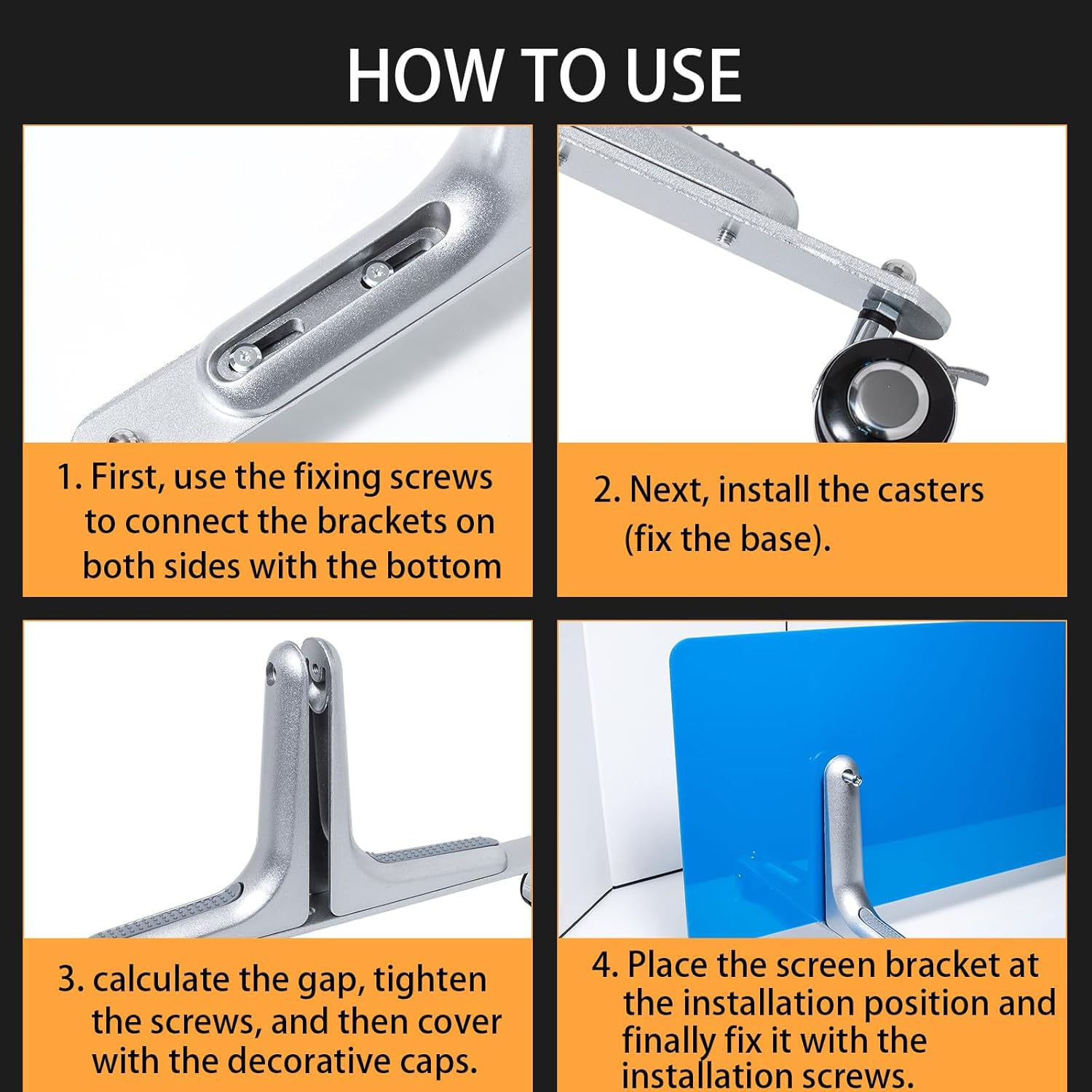 HOW TO USE

1. First, use the fixing screws to connect the brackets on both sides with the bottom

2. Next, install the casters (fix the base).

3. calculate the gap, tighten the screws, and then cover with the decorative caps.

4. Place the screen bracket at the installation position and finally fix it with the installation screws.