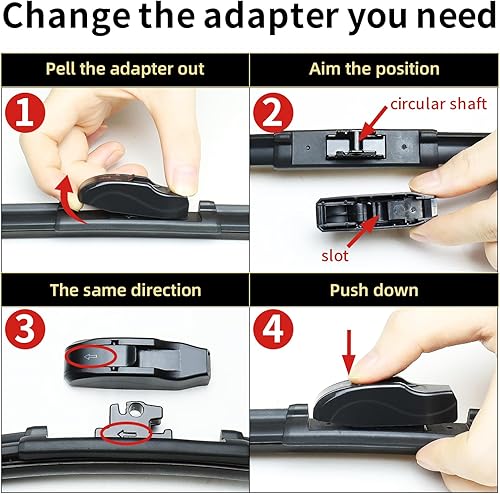 Change the adapter you need

Pell the adapter out

1

Aim the position

2

circular shaft

slot

The same direction

3

Push down

4