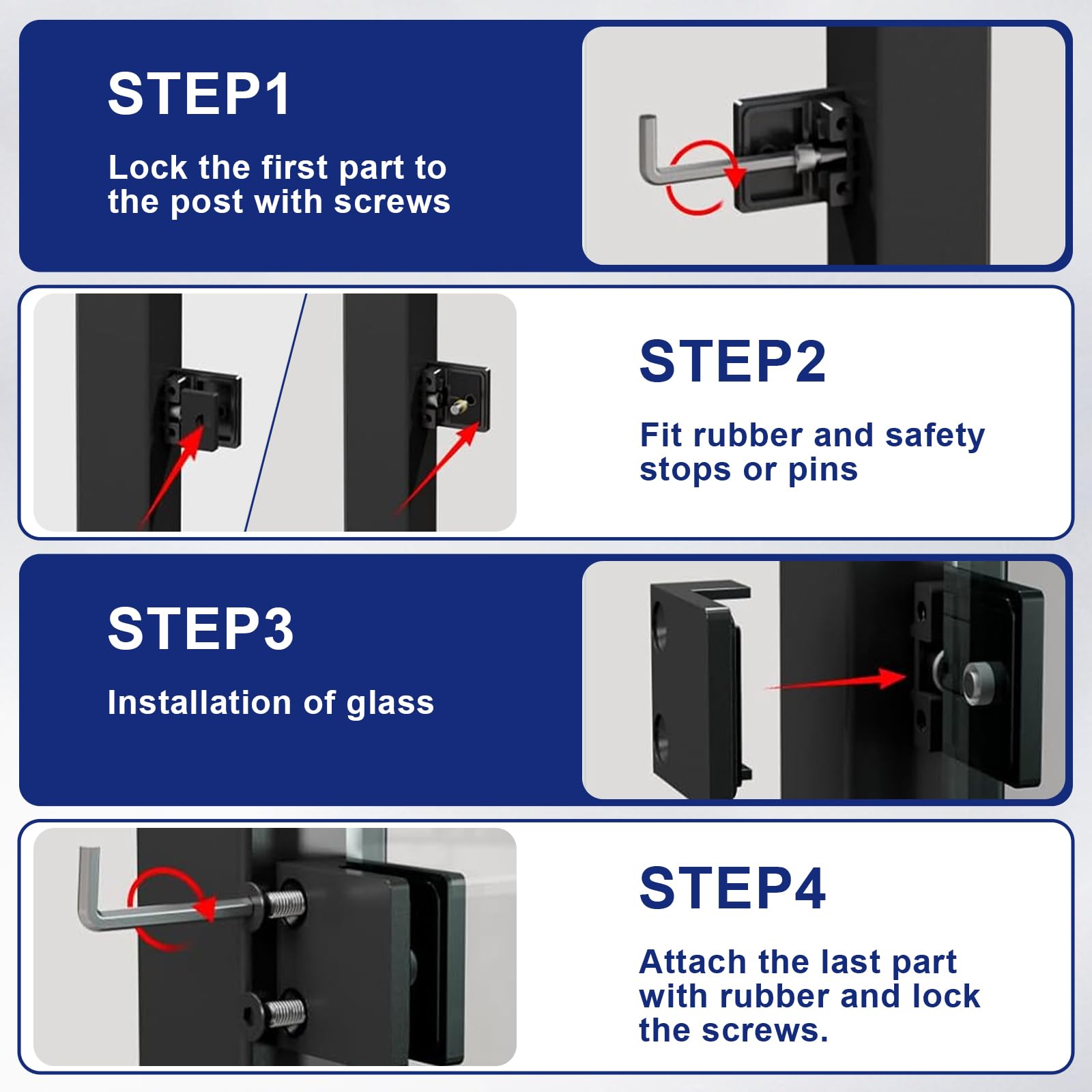 STEP1

Lock the first part to the post with screws

STEP2

Fit rubber and safety stops or pins

STEP3

Installation of glass

STEP4

Attach the last part with rubber and lock the screws.