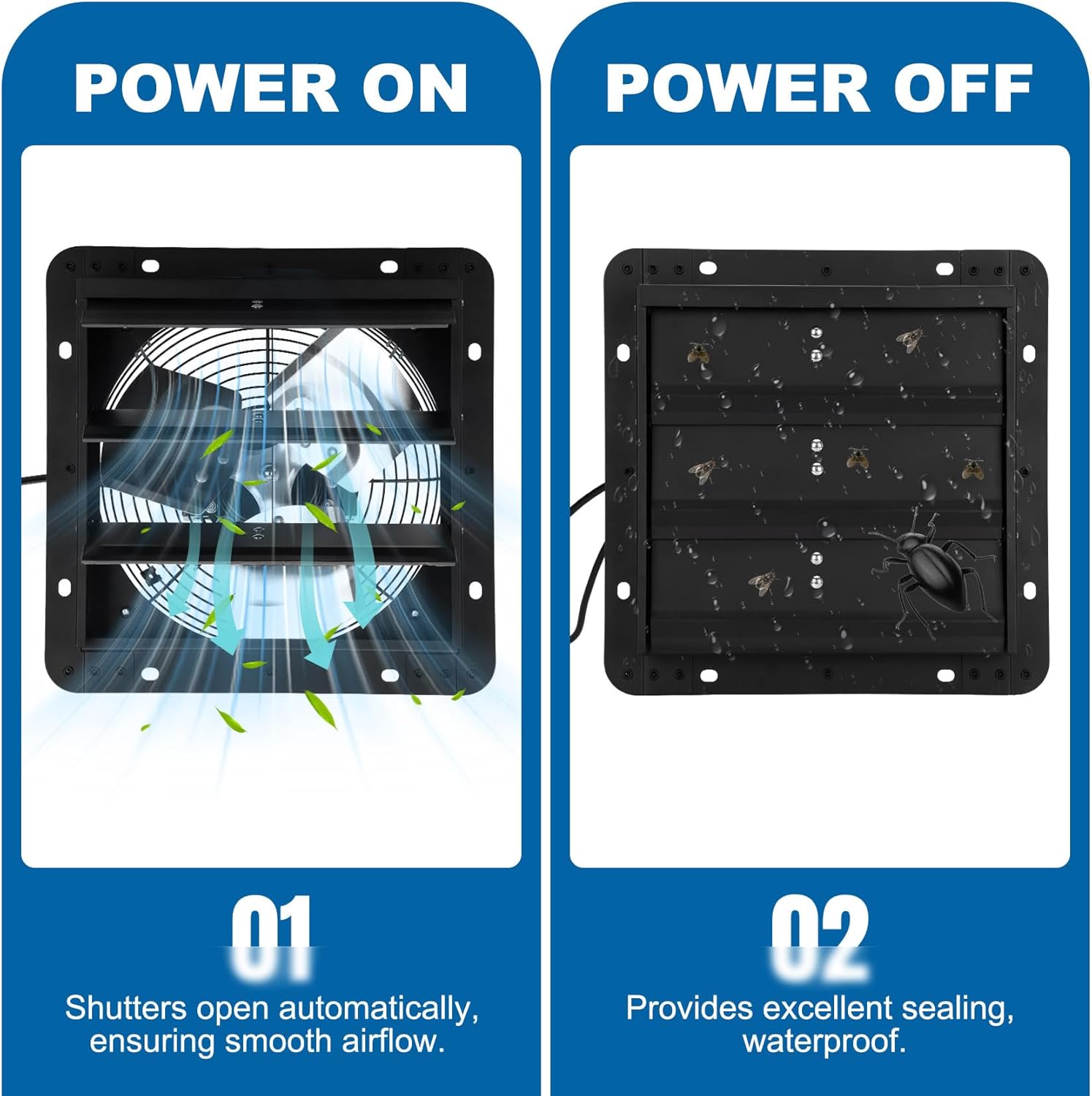 POWER ON

01

Shutters open automatically, ensuring smooth airflow.

POWER OFF

02

Provides excellent sealing, waterproof.