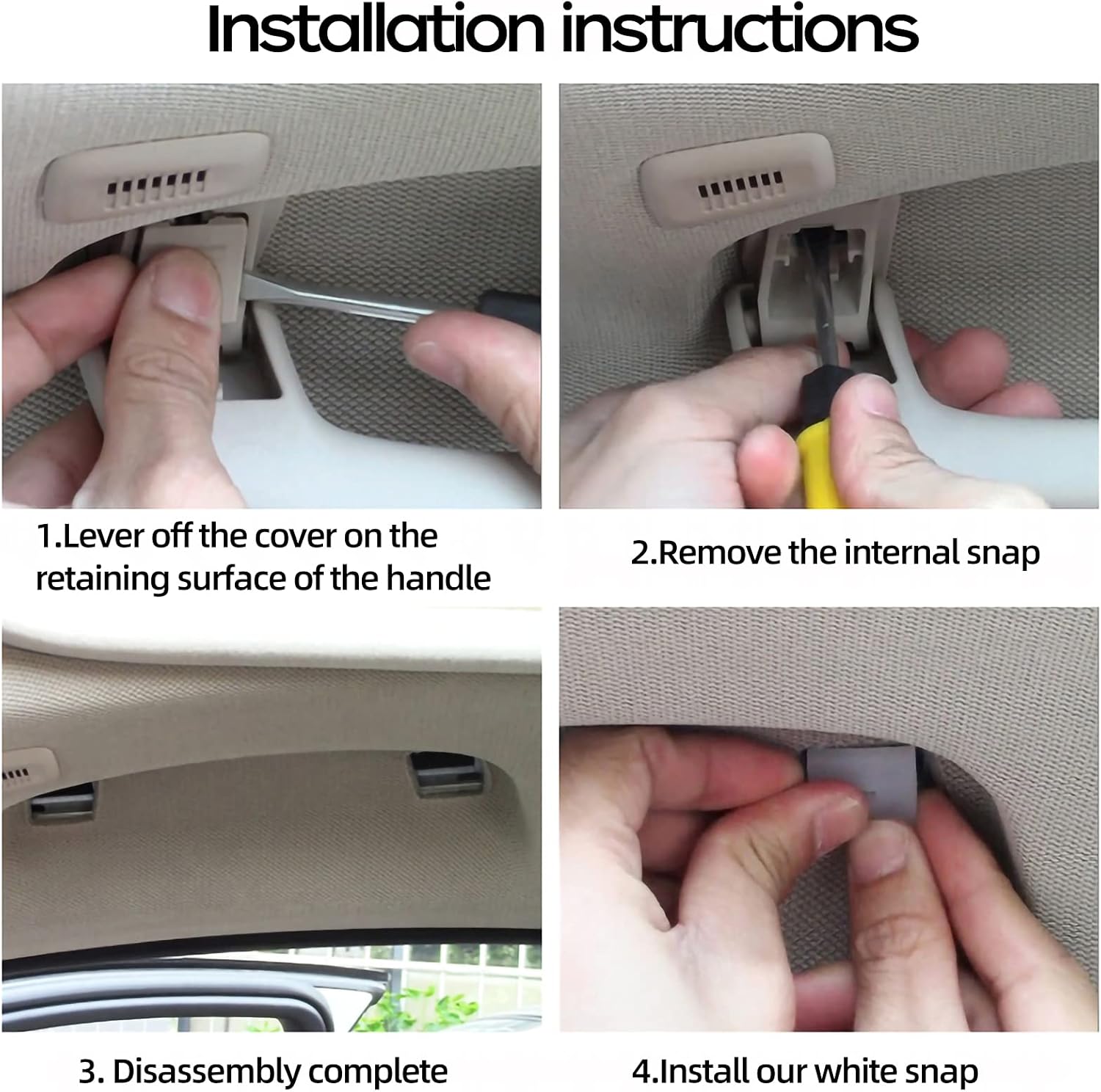 Installation instructions

1.Lever off the cover on the retaining surface of the handle

2.Remove the internal snap

3. Disassembly complete

4.Install our white snap