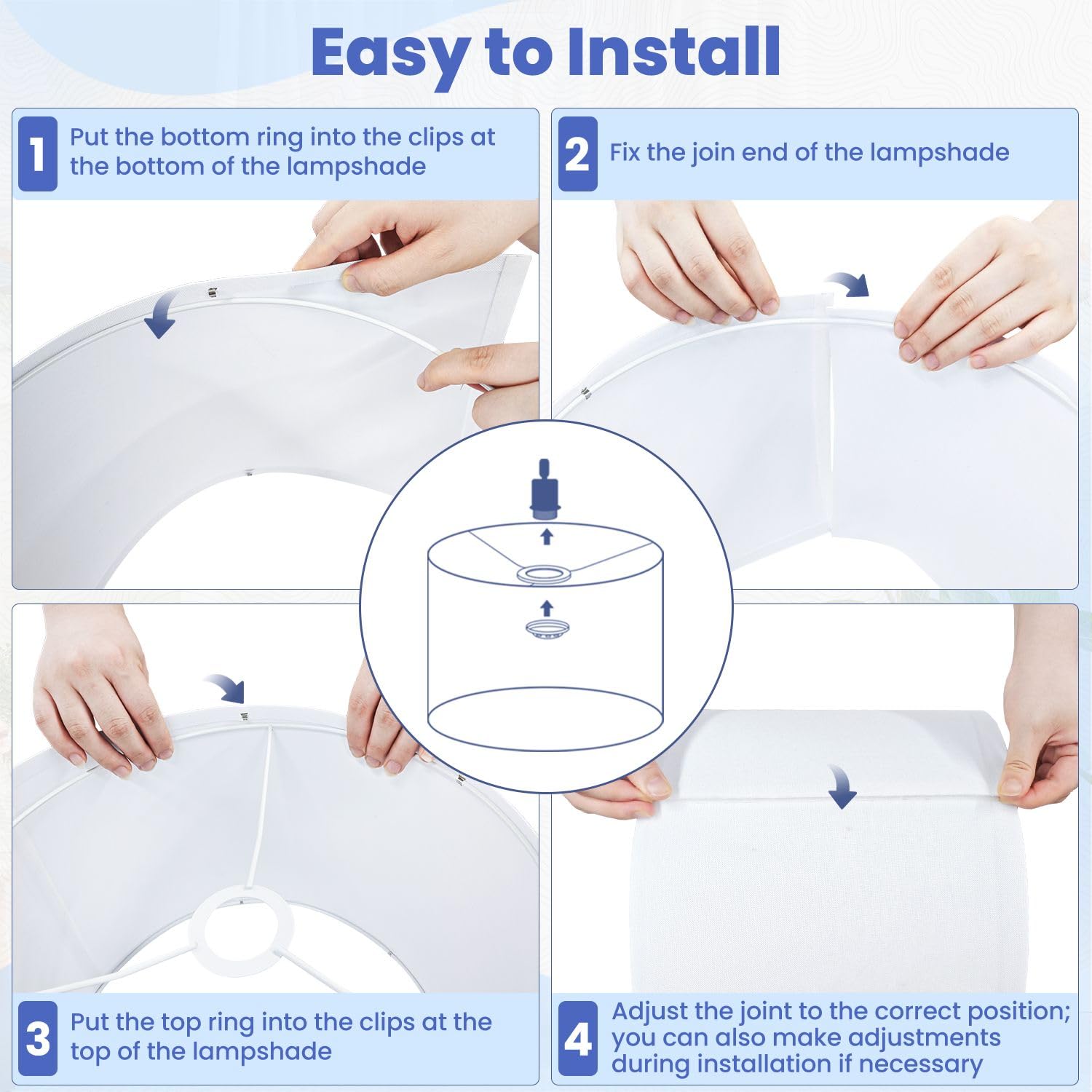 Easy to Install

1 Put the bottom ring into the clips at the bottom of the lampshade

2 Fix the join end of the lampshade

3 Put the top ring into the clips at the top of the lampshade

4 Adjust the joint to the correct position; you can also make adjustments during installation if necessary