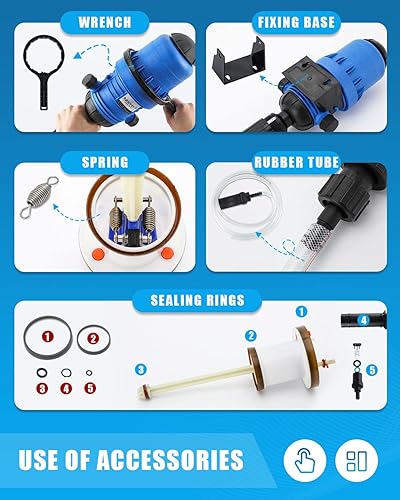 WRENCH

FIXING BASE

SPRING

RUBBER TUBE

SEALING RINGS

1 2 3 4 5

3 2 1 4 5

USE OF ACCESSORIES