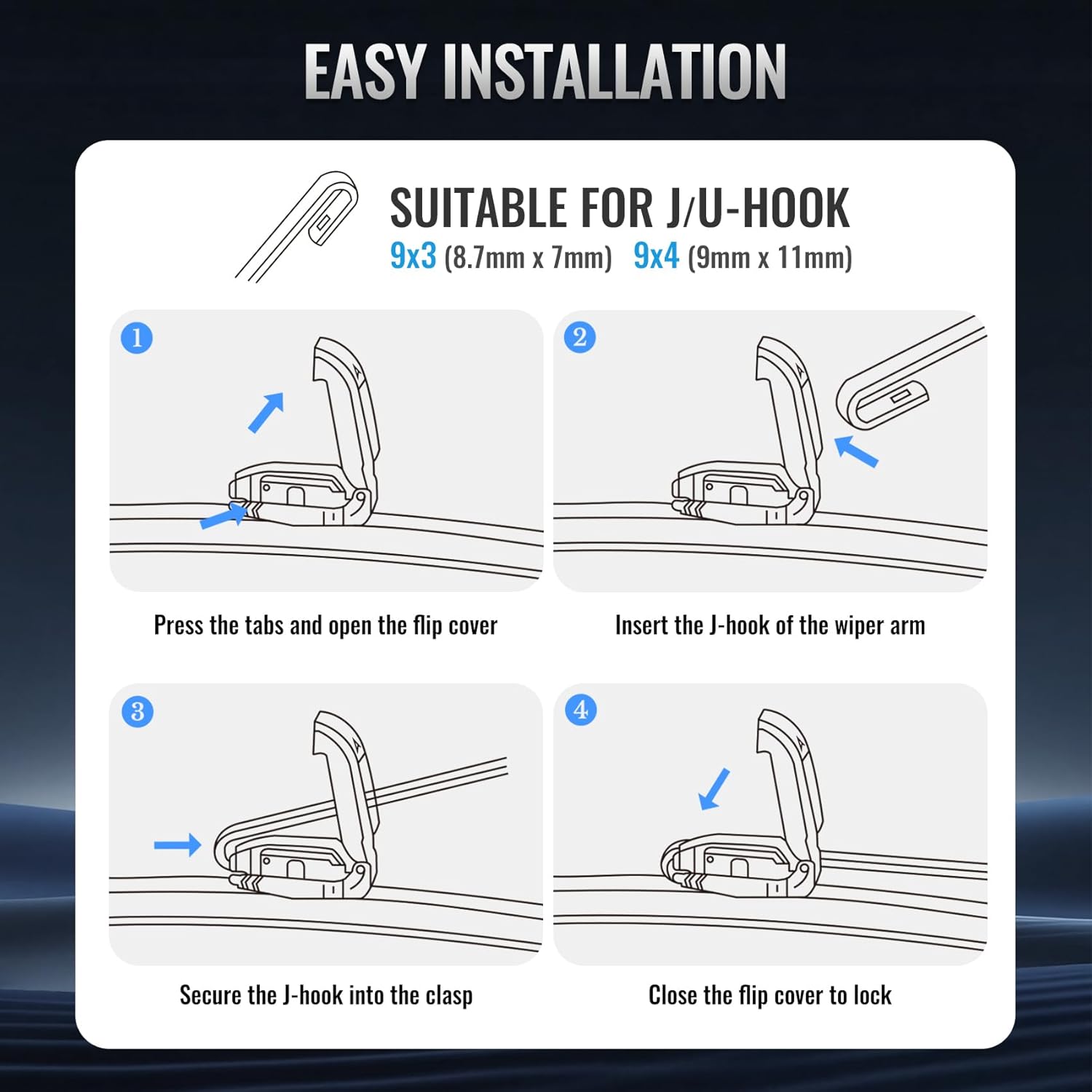 EASY INSTALLATION

SUITABLE FOR J/U-HOOK
9x3 (8.7mm x 7mm) 9x4 (9mm x 11mm)

1

Press the tabs and open the flip cover

2

Insert the J-hook of the wiper arm

3

Secure the J-hook into the clasp

4

Close the flip cover to lock