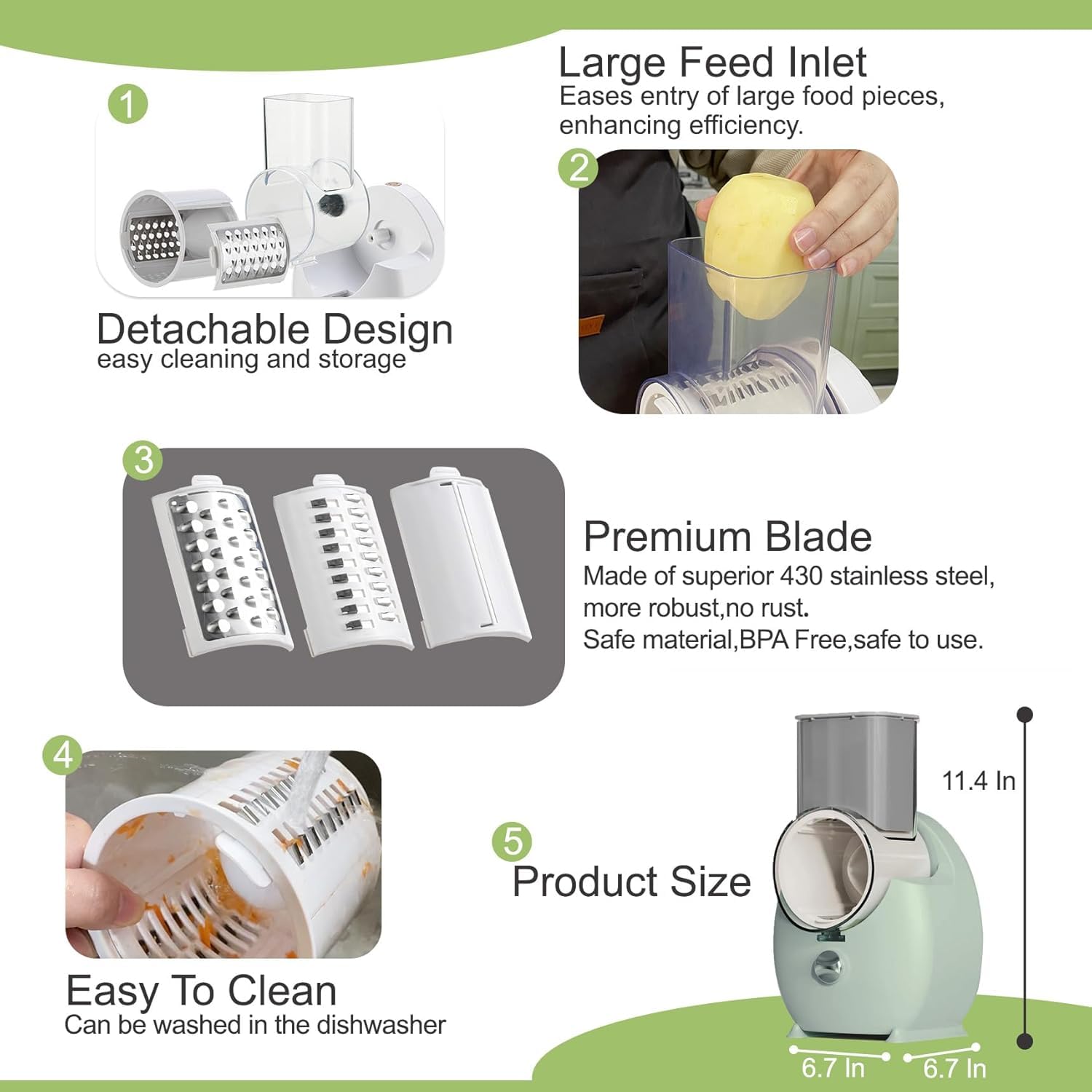 1

Detachable Design
easy cleaning and storage

Large Feed Inlet
Eases entry of large food pieces, enhancing efficiency.

2

3

Premium Blade
Made of superior 430 stainless steel, more robust,no rust.
Safe material,BPA Free,safe to use.

4

Easy To Clean
Can be washed in the dishwasher

5
Product Size

11.4 In

6.7 In

6.7 In