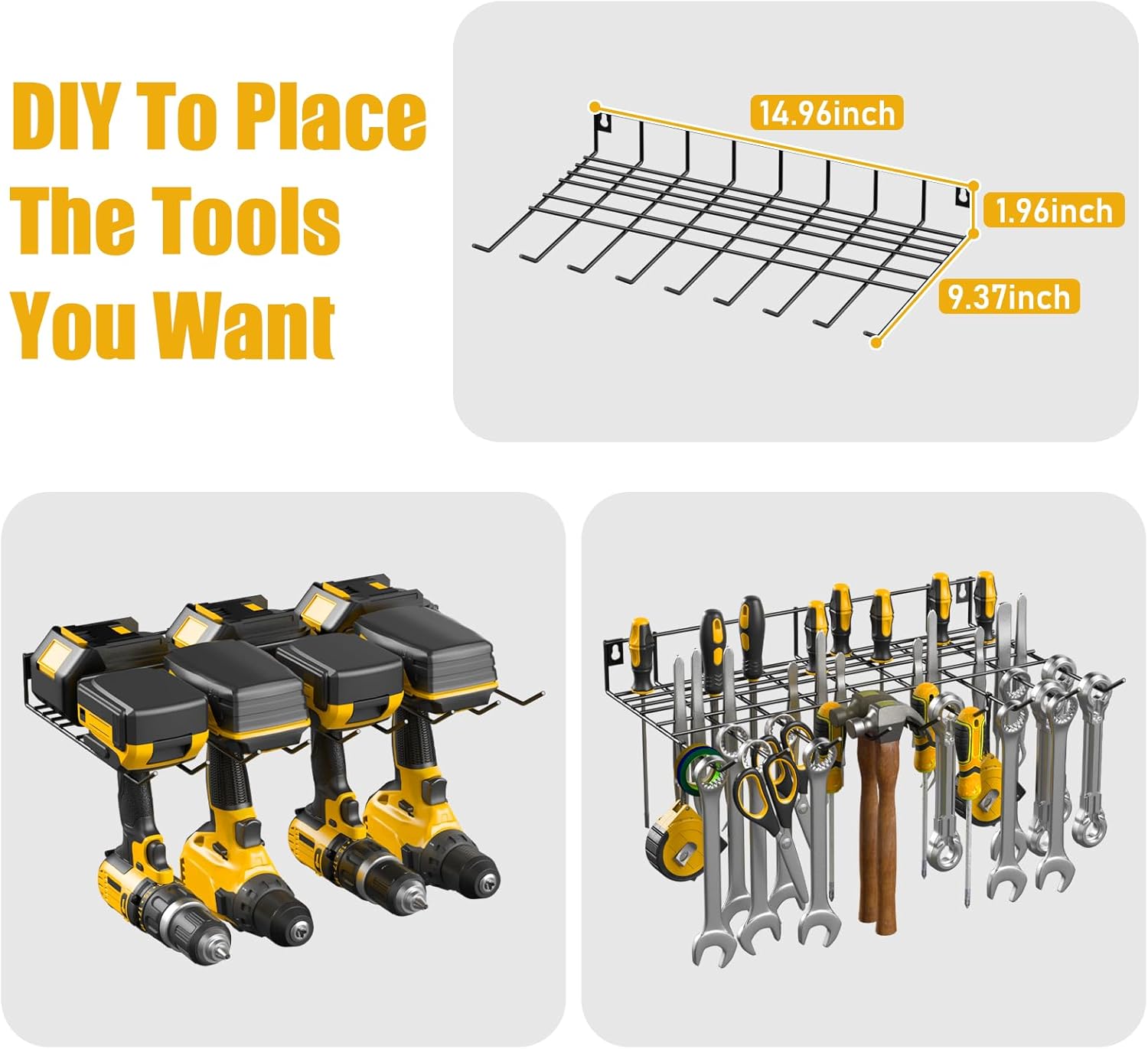 DIY To Place The Tools You Want

14.96inch

1.96inch

9.37inch