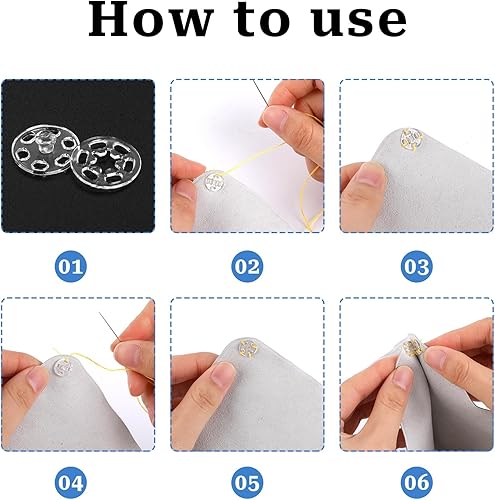 How to use

01

02

03

04

05

06