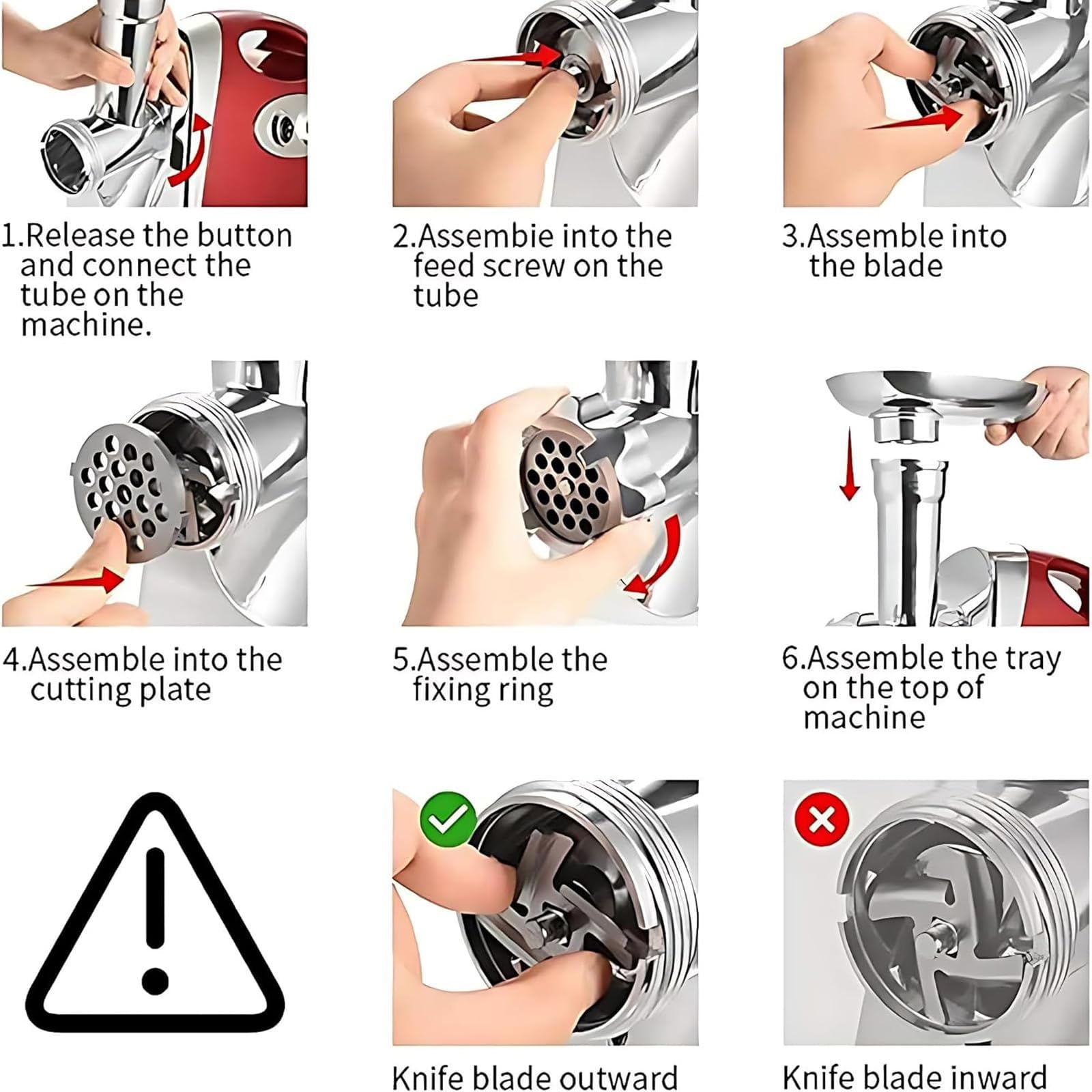 1.Release the button and connect the tube on the machine.

2.Assembie into the feed screw on the tube

3.Assemble into the blade

4.Assemble into the cutting plate

5.Assemble the fixing ring

6.Assemble the tray on the top of machine

Knife blade outward

Knife blade inward