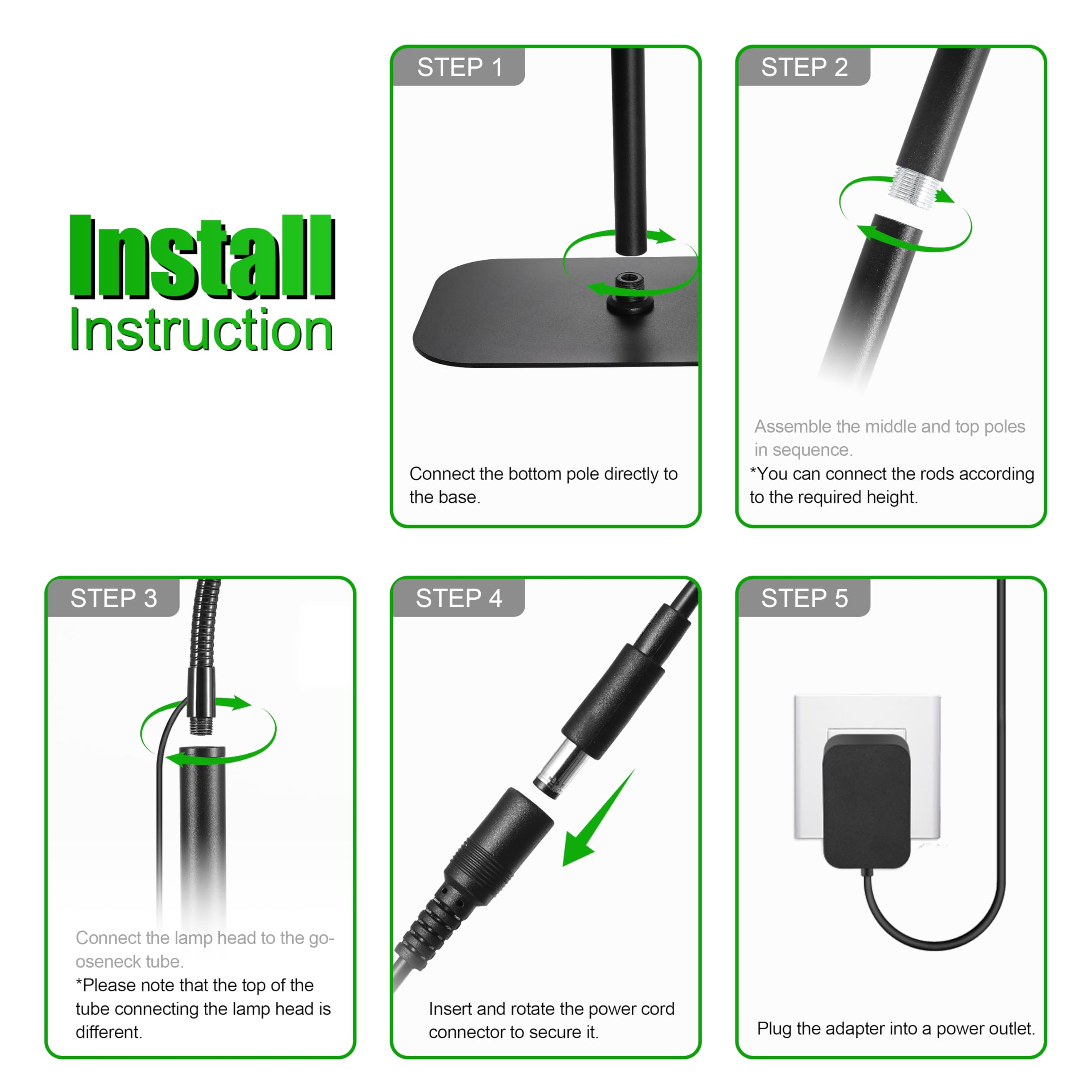 Install
Instruction

STEP 1

Connect the bottom pole directly to the base.

STEP 2

Assemble the middle and top poles in sequence.
*You can connect the rods according to the required height.

STEP 3

Connect the lamp head to the gooseneck tube.
*Please note that the top of the tube connecting the lamp head is different.

STEP 4

Insert and rotate the power cord connector to secure it.

STEP 5

Plug the adapter into a power outlet.