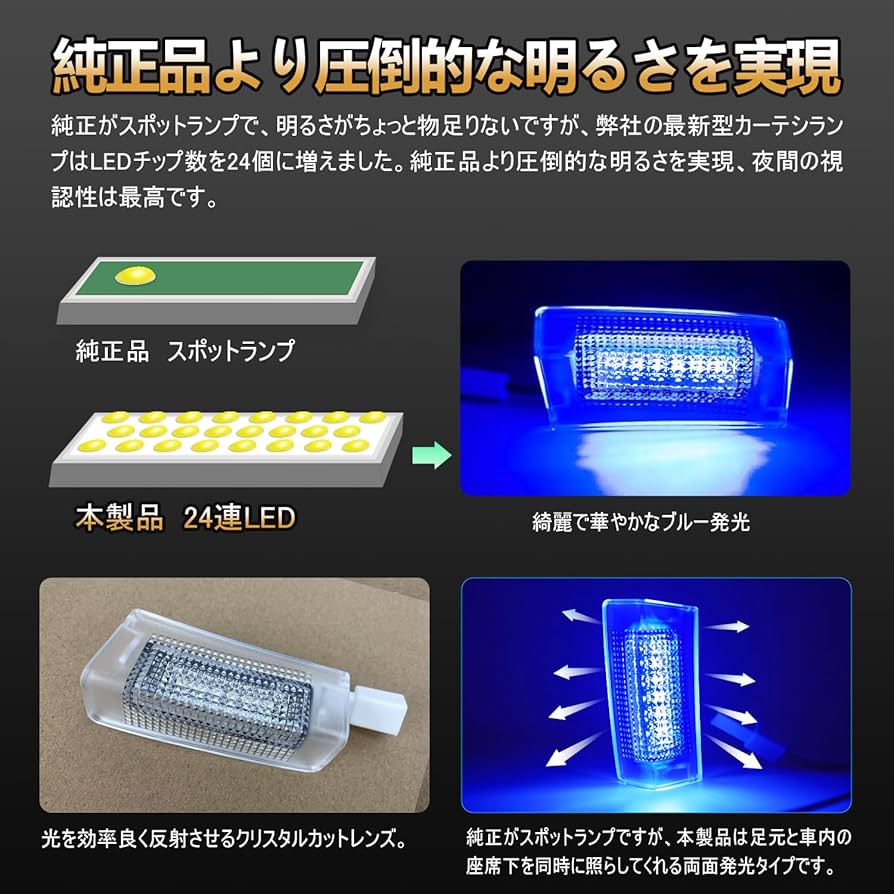 純正品より圧倒的な明るさを実現

純正がスポットランプで、明るさがちょっと物足りないですが、弊社の最新型カーテシランプはLEDチップ数を24個に増えました。純正品より圧倒的な明るさを実現、夜間の視認性は最高です。

純正品　スポットランプ

本製品　24連LED

綺麗で華やかなブルー発光

光を効率良く反射させるクリスタルカットレンズ。

純正がスポットランプですが、本製品は足元と車内の座席下を同時に照らしてくれる両面発光タイプです。