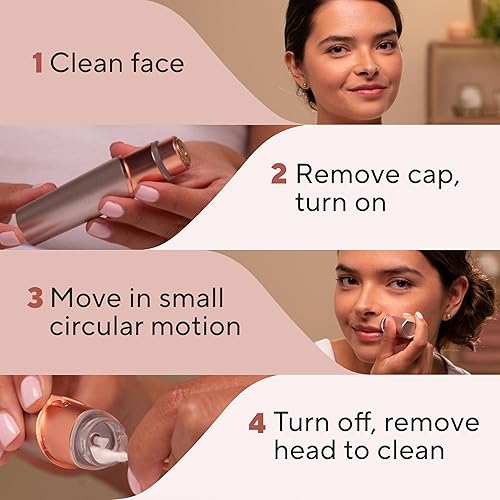 1 Clean face

2 Remove cap, turn on

3 Move in small circular motion

4 Turn off, remove head to clean