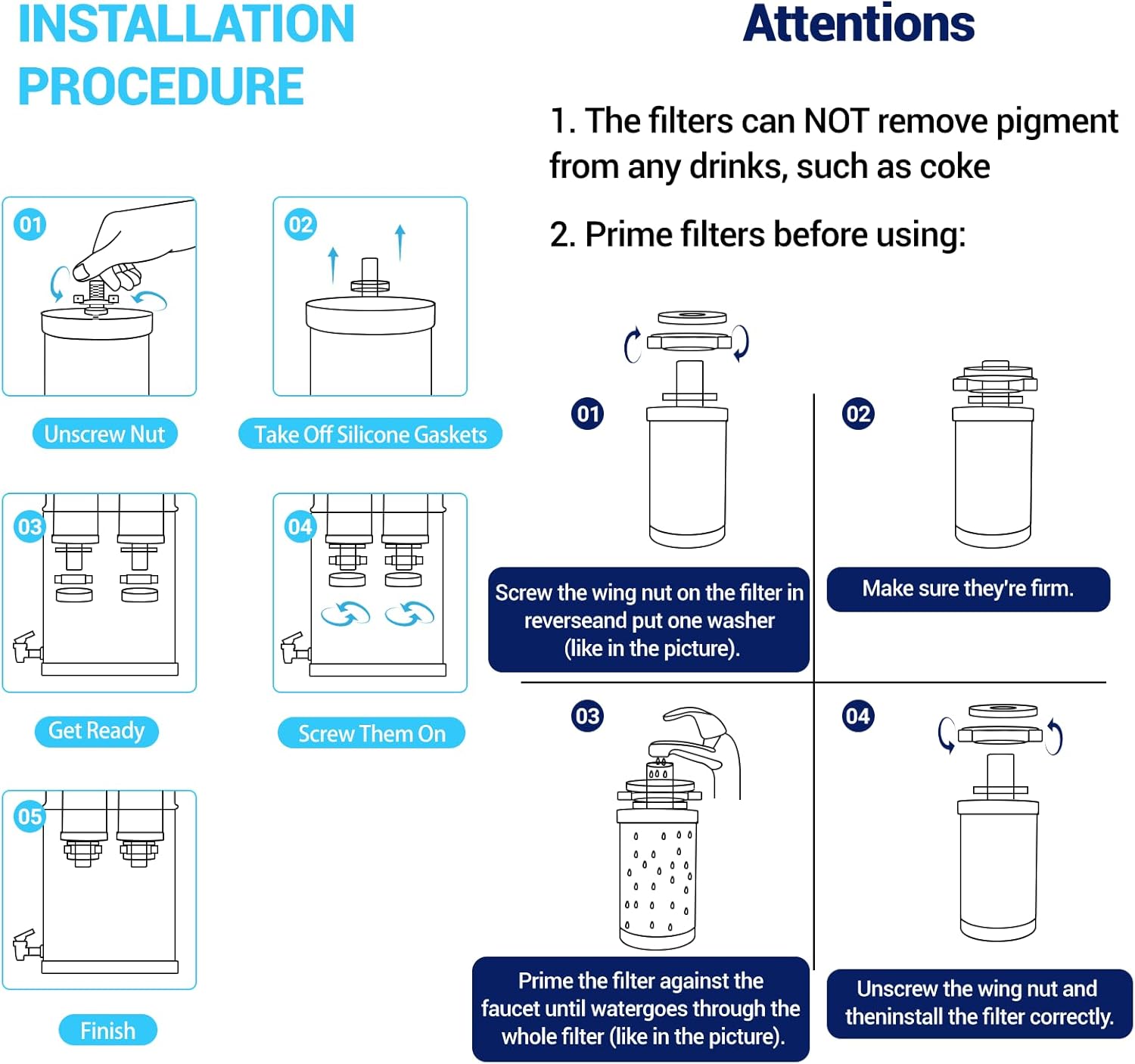 INSTALLATION PROCEDURE

01

Unscrew Nut

02

Take Off Silicone Gaskets

03

Get Ready

04

Screw Them On

05

Finish

Attentions

1. The filters can NOT remove pigment from any drinks, such as coke

2. Prime filters before using:

01

Screw the wing nut on the filter in reverseand put one washer (like in the picture).

02

Make sure they're firm.

03

Prime the filter against the faucet until watergoes through the whole filter (like in the picture).

04

Unscrew the wing nut and theninstall the filter correctly.