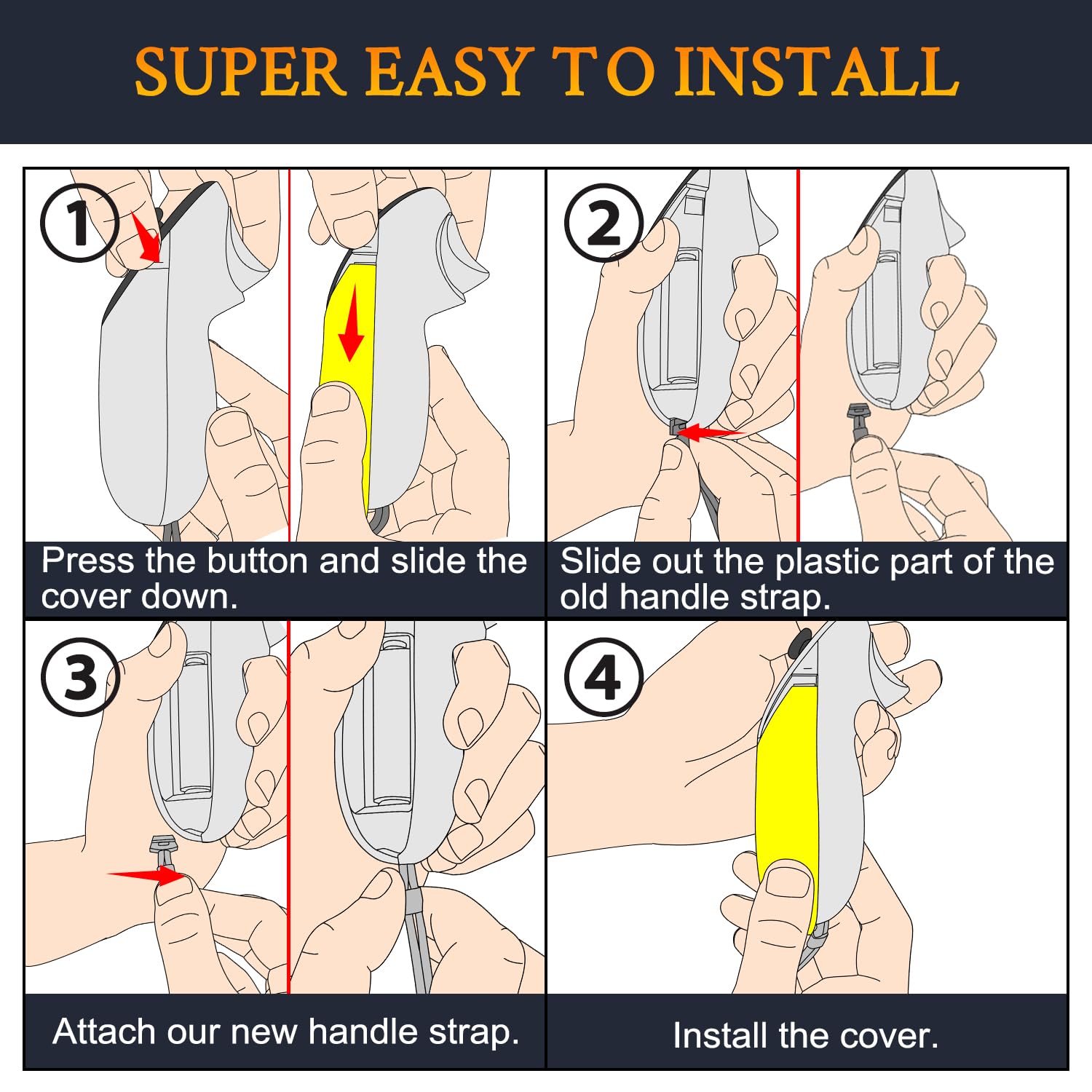 SUPER EASY TO INSTALL

①

Press the button and slide the cover down.

②

Slide out the plastic part of the old handle strap.

③

Attach our new handle strap.

④

Install the cover.