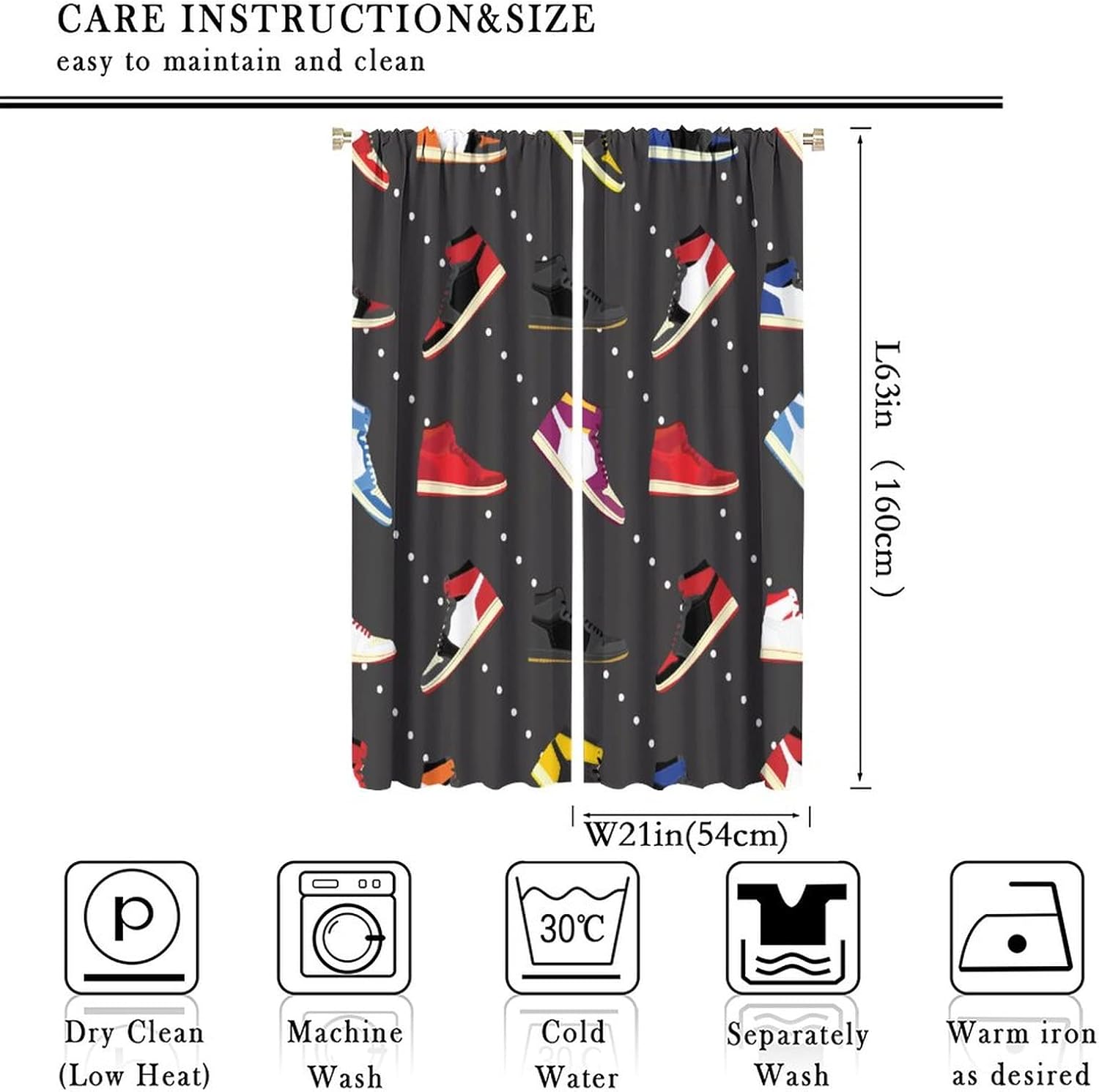 CARE INSTRUCTION&SIZE

easy to maintain and clean

L63in （160cm）

W21in(54cm)

P

30℃

Dry Clean (Low Heat)

Machine Wash

Cold Water

Separately Wash

Warm iron as desired