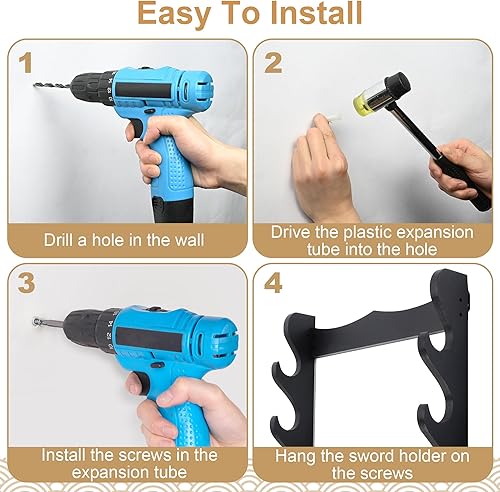 Easy To Install

1

Drill a hole in the wall

2

Drive the plastic expansion tube into the hole

3

Install the screws in the expansion tube

4

Hang the sword holder on the screws