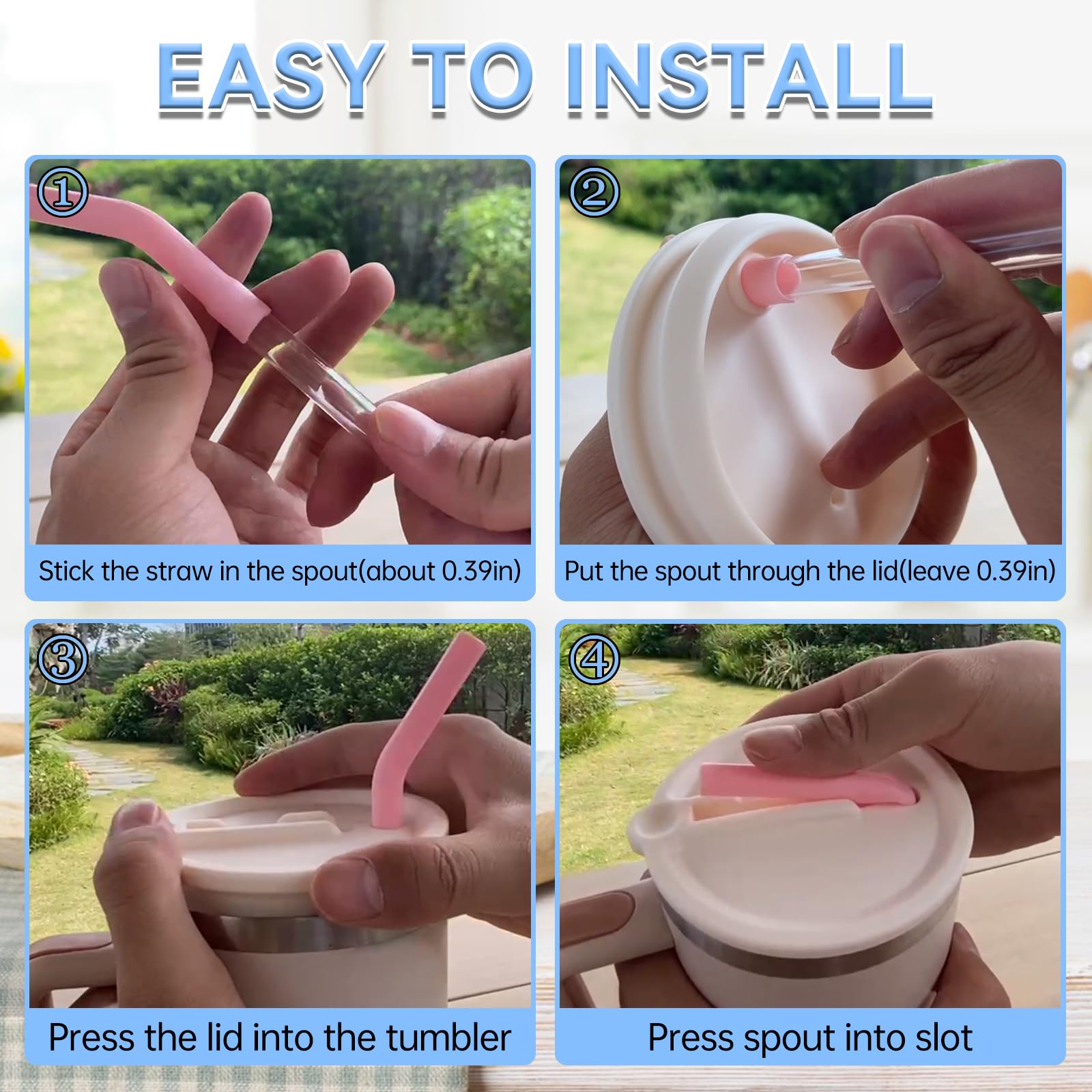 EASY TO INSTALL

①

Stick the straw in the spout(about 0.39in)

②

Put the spout through the lid(leave 0.39in)

③

Press the lid into the tumbler

④

Press spout into slot