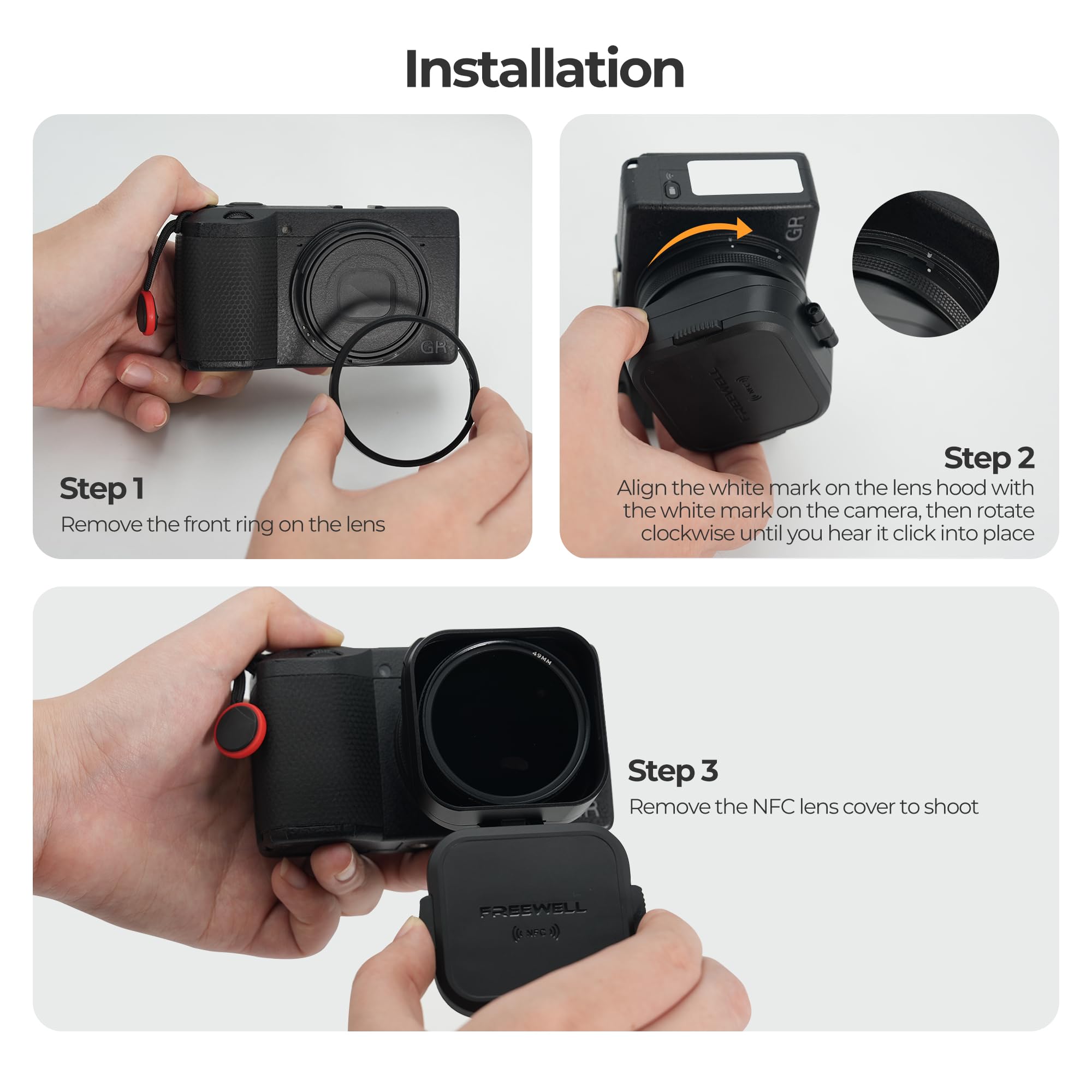 Installation

GR

Step 1
Remove the front ring on the lens

GR

FREEWELL

NFC

Step 2
Align the white mark on the lens hood with the white mark on the camera, then rotate clockwise until you hear it click into place

49MM

FREEWELL

NFC

Step 3
Remove the NFC lens cover to shoot